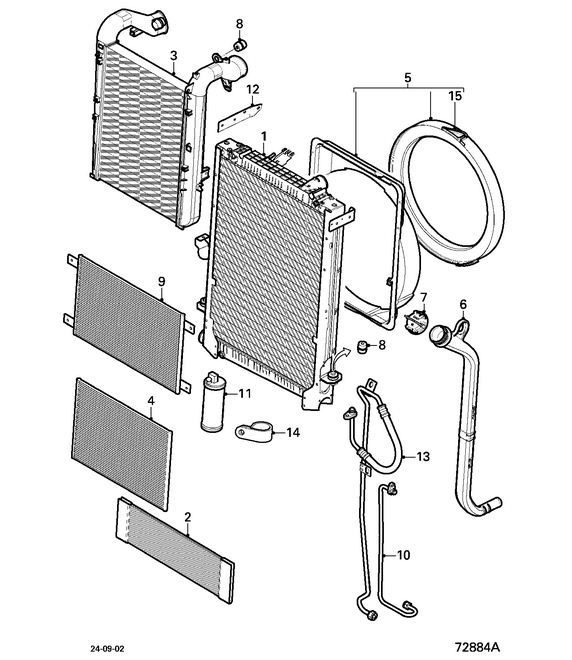 8
3
12
5
15
1
9
7
6
8
11
4
14
13
2
10
24-09-02
72884A