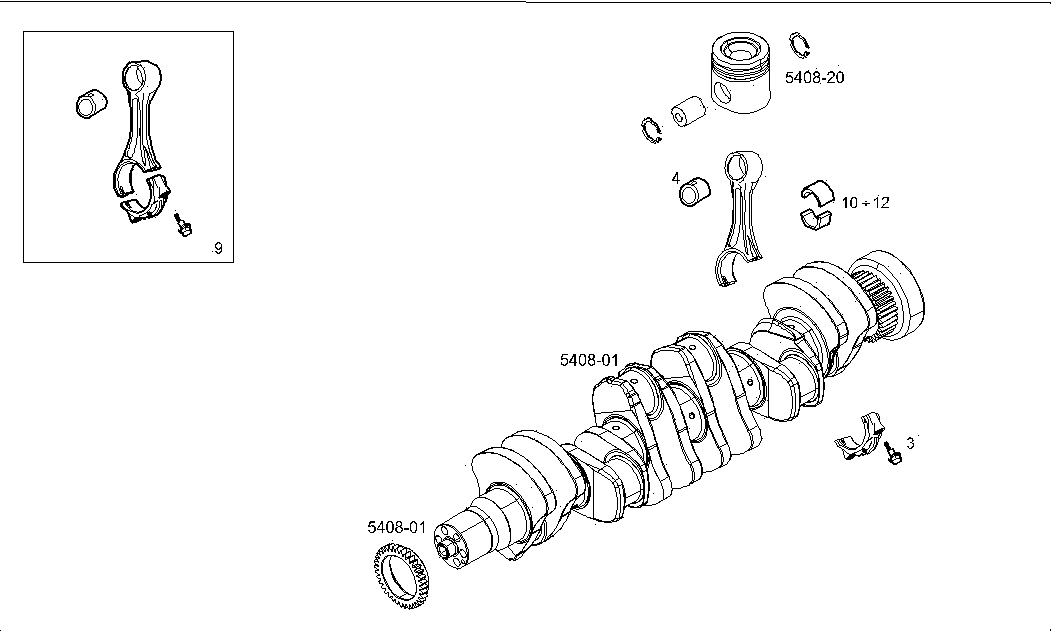 9

5408-20

4

10 ÷ 12

5408-01

3

5408-01