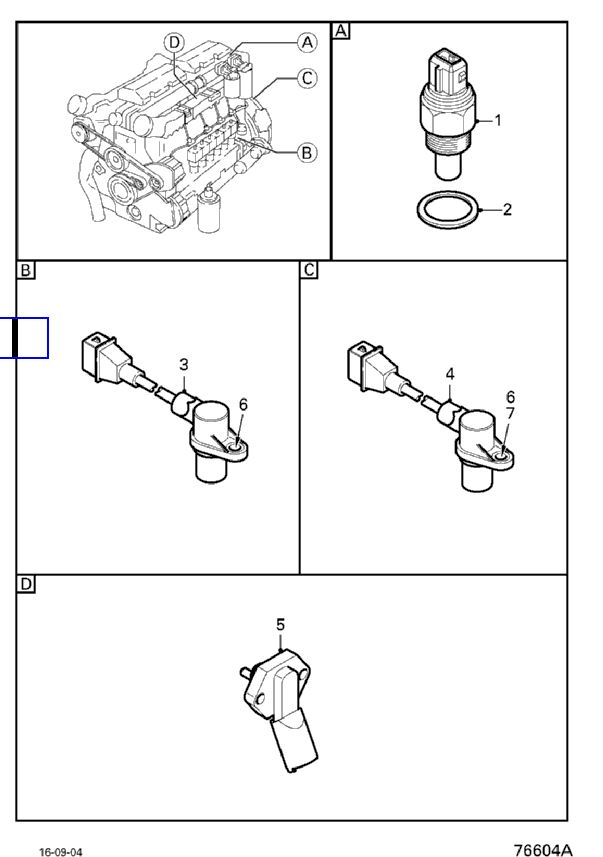 D
A
C
B
A
1
2
B
3
6
C
4
6
7
D
5
16-09-04
76604A