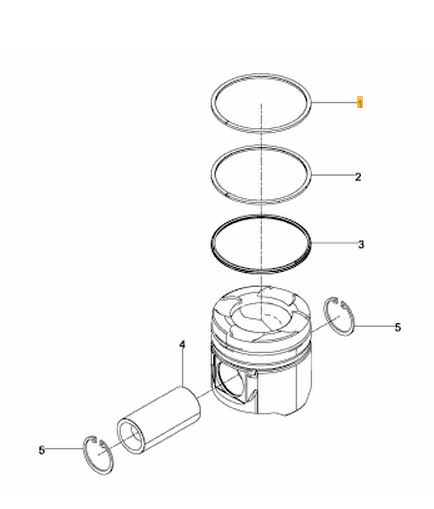 1
2
3
5
4
5