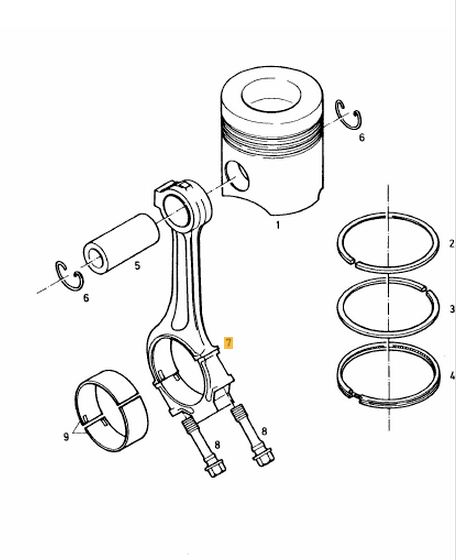 6
1
2
5
6
3
7
4
9
8
8