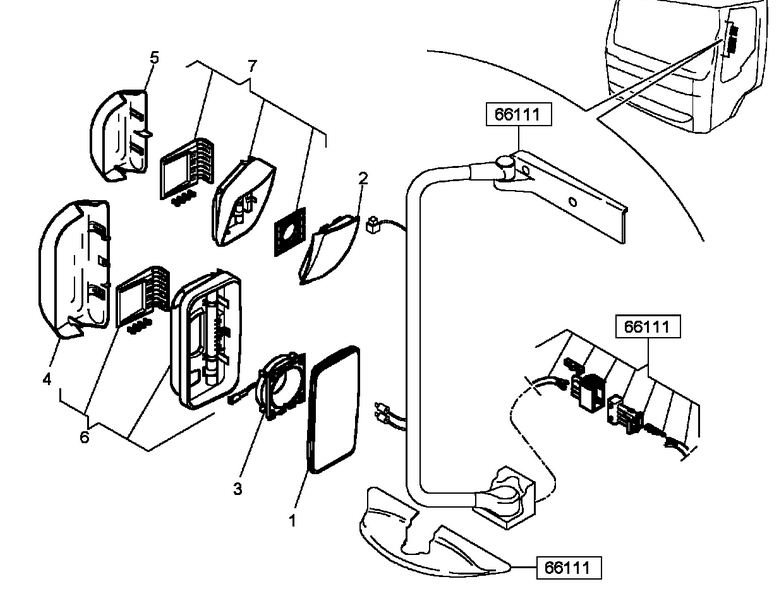 5
7
66111
2
66111
4
6
3
1
66111