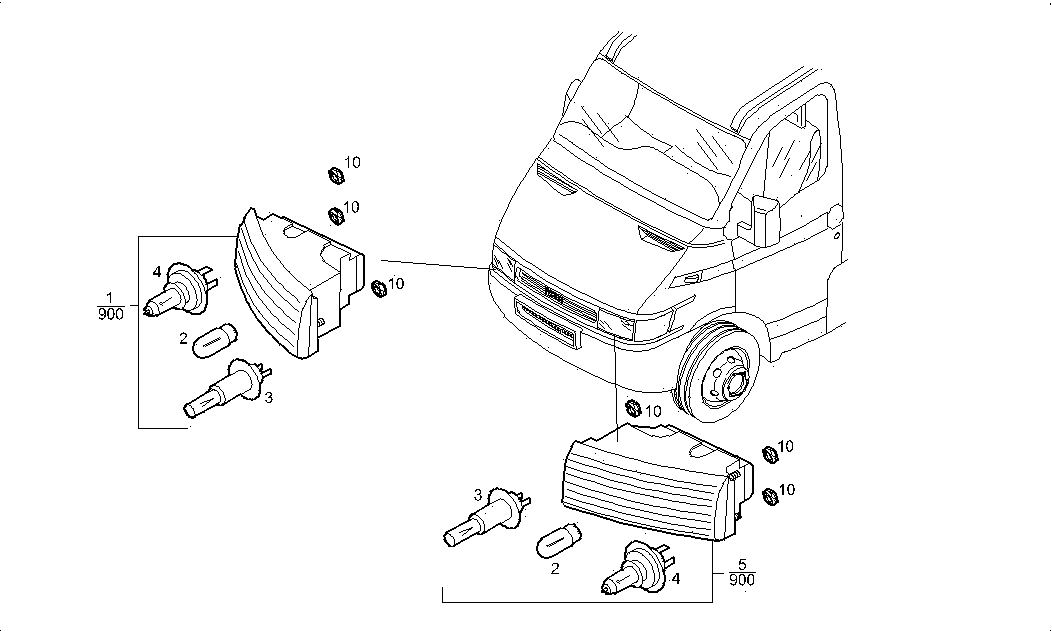 10
10
10
4
$\frac{1}{900}$
2
3
10
10
10
3
2
4
$\frac{5}{900}$