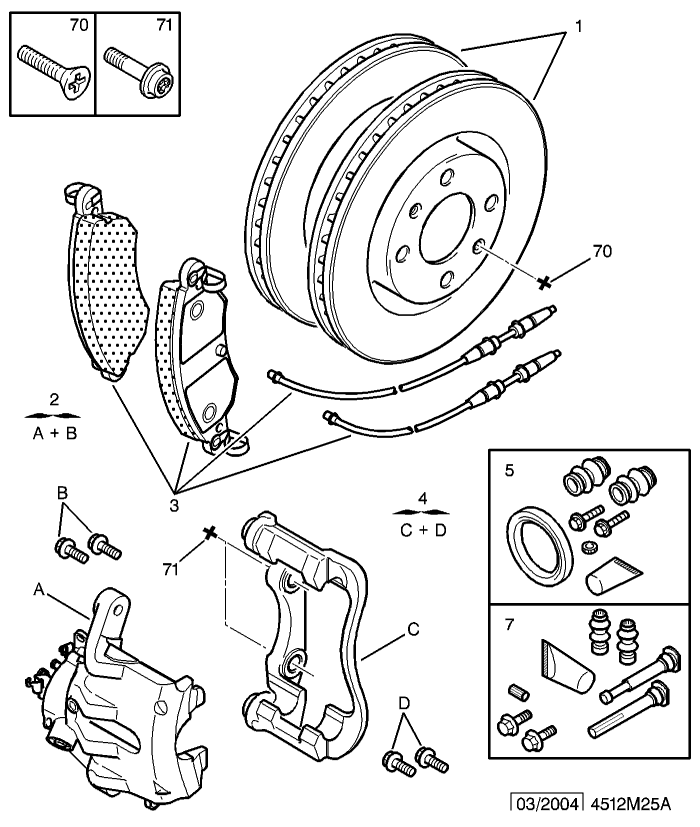 70
71
1
70
2
A + B
3
B
4
C + D
71
A
C
D
5
7
03/2004 4512M25A