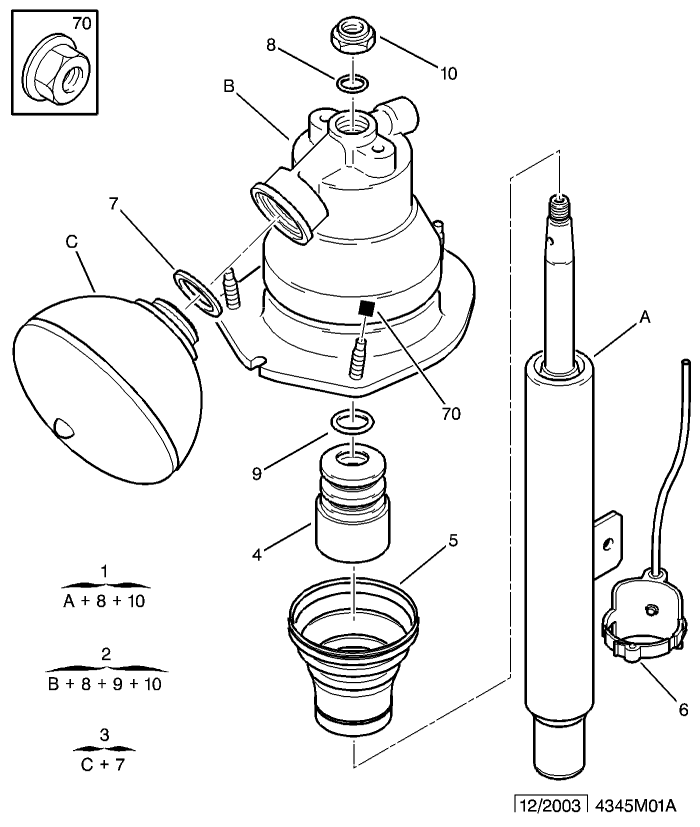 70

8

10

B

7

C

A

70

9

4

5

6

1
A + 8 + 10

2
B + 8 + 9 + 10

3
C + 7

12/2003 4345M01A