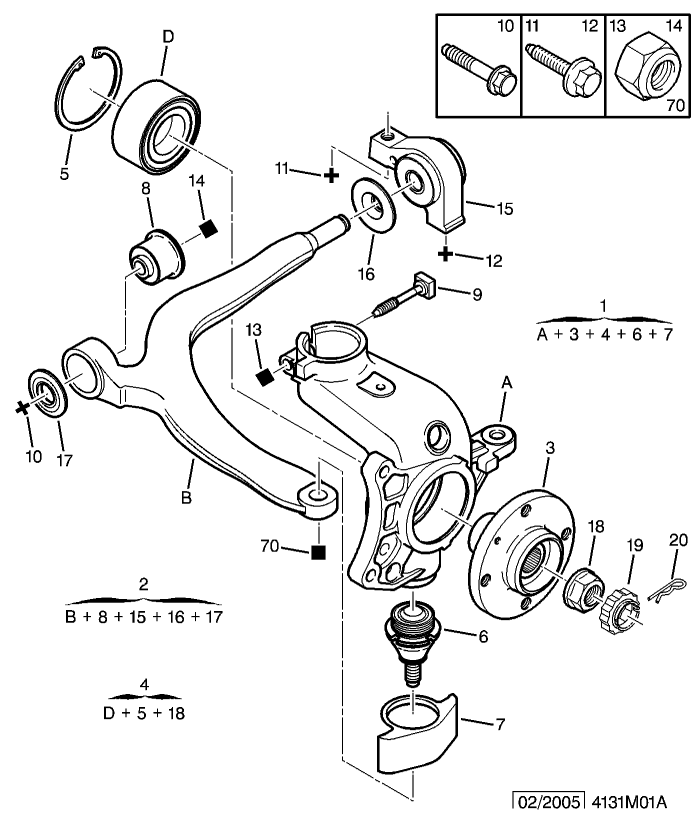 10
11
12
13
14
70

D
5
8
14
11
15
16
12
9
1
A + 3 + 4 + 6 + 7
13
A
10
17
B
3
70
18
19
20
2
B + 8 + 15 + 16 + 17
6
4
D + 5 + 18
7
02/2005 4131M01A