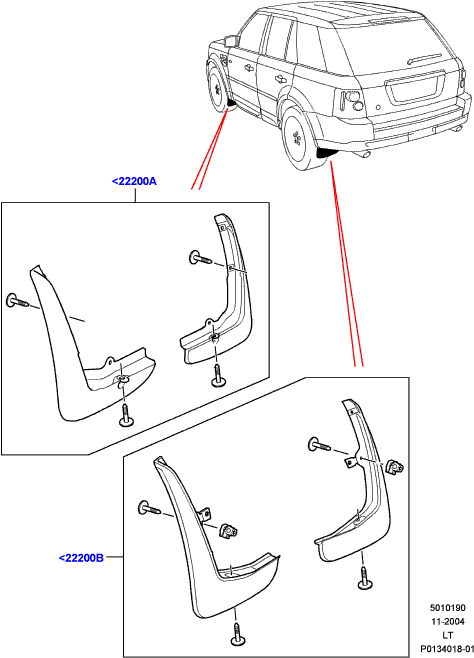 <22200A

<22200B

5010190
11-2004
LT
P0134018-01