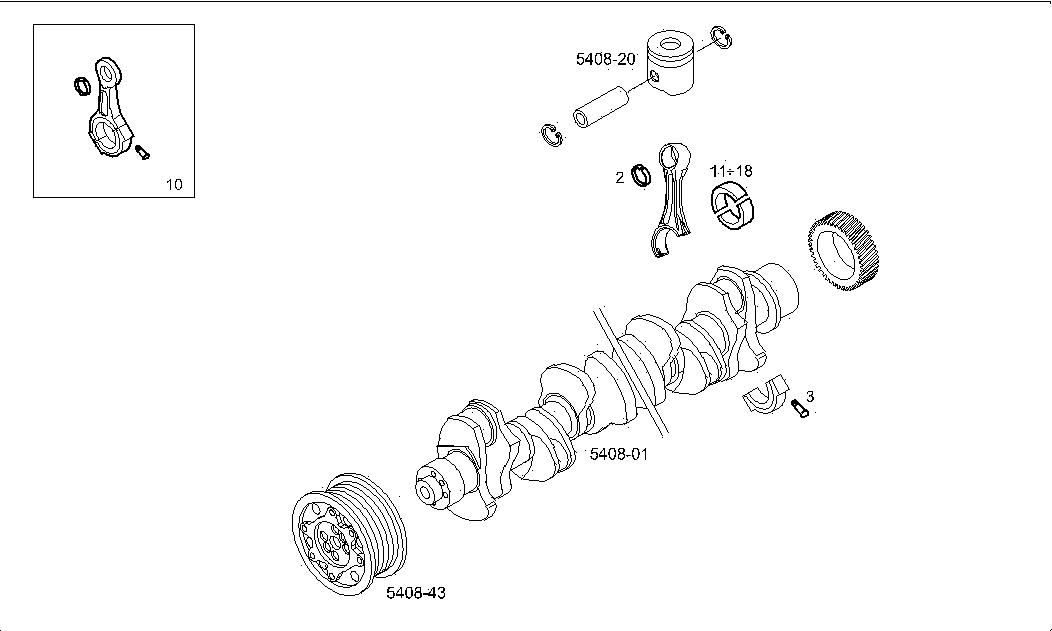 10

5408-20

2

11÷18

3

5408-01

5408-43