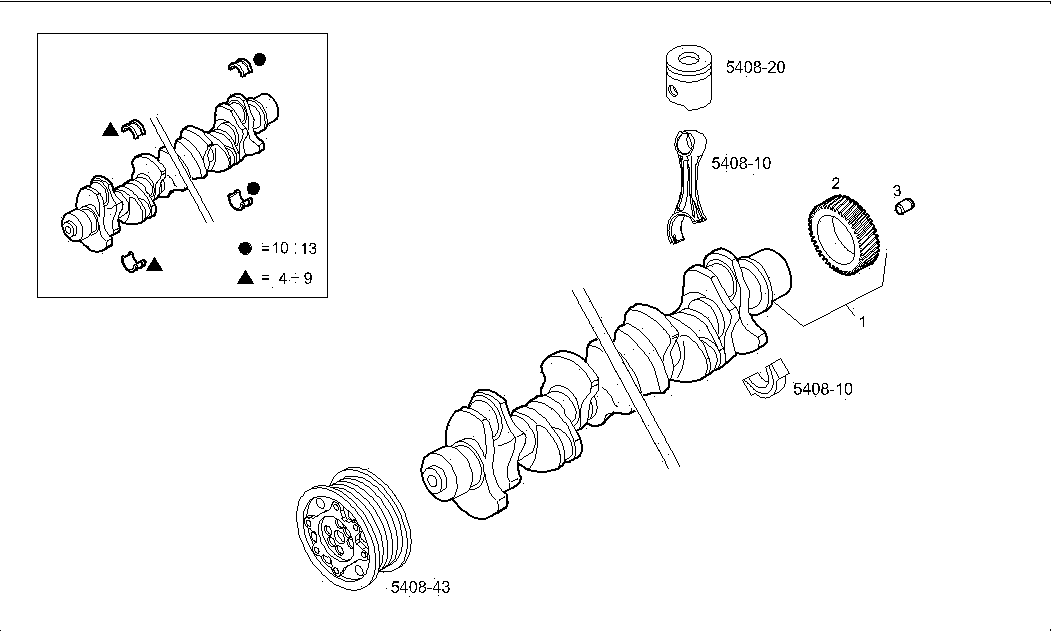 ● =10 ÷ 13
▲ = 4 ÷ 9

5408-20
5408-10
2
3
1
5408-10
5408-43