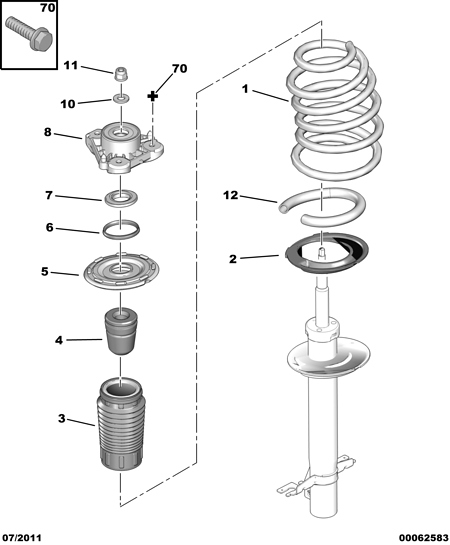 70

11

70

10

8

7

6

5

4

3

1

12

2

07/2011

00062583