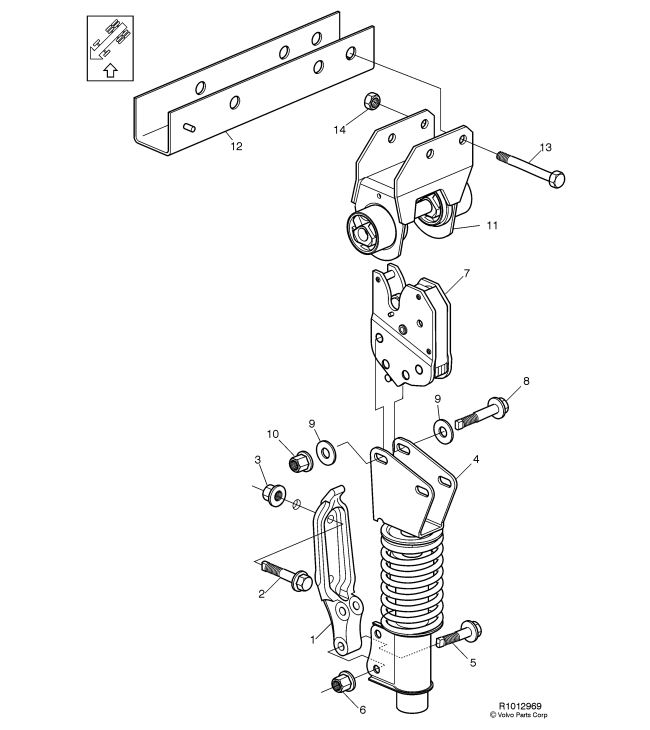 12
14
13
11
7
8
9
10
9
3
4
2
1
5
6
R1012969
© Volvo Parts Corp