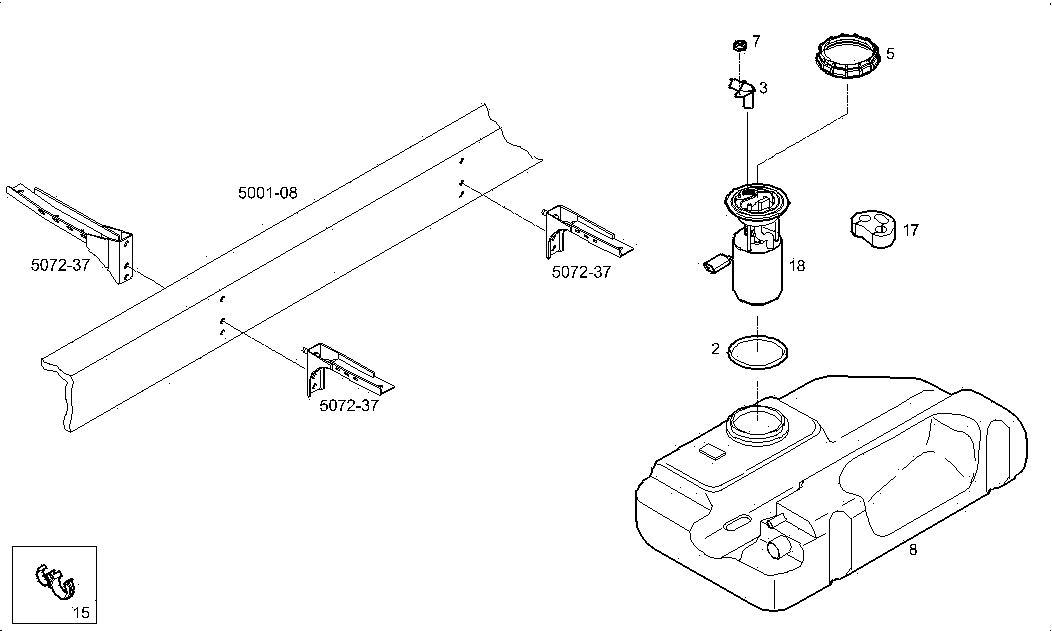 7
5
3
5001-08
17
5072-37
5072-37
18
2
5072-37
8
15