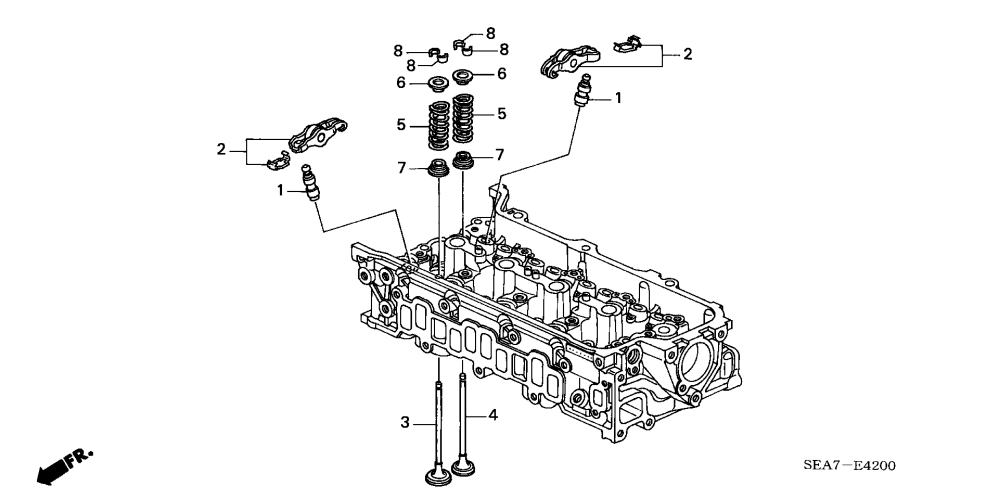 8
8
8
8
2
6
6
1
5
5
2
7
7
1
3
4
FR.
SEA7—E4200