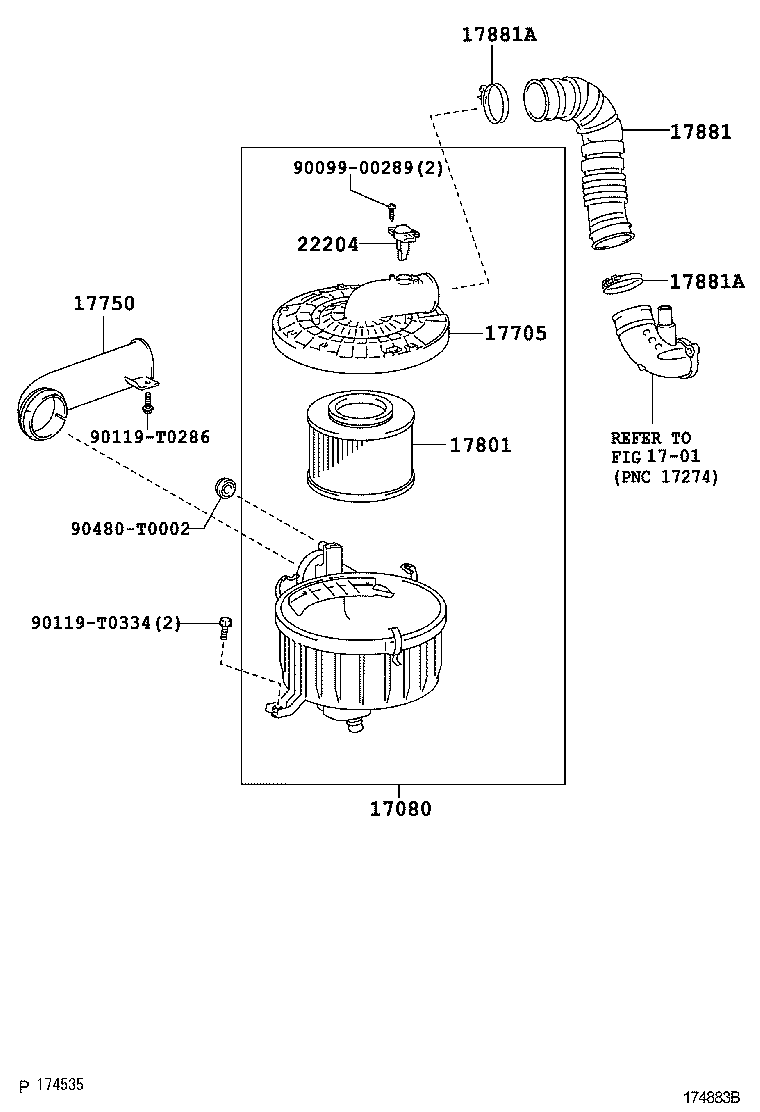 17881A

17881

90099-00289(2)

22204

17881A

17750

17705

90119-T0286

17801

REFER TO
FIG 17-01
(PNC 17274)

90480-T0002

90119-T0334(2)

17080

P 174535

174883B