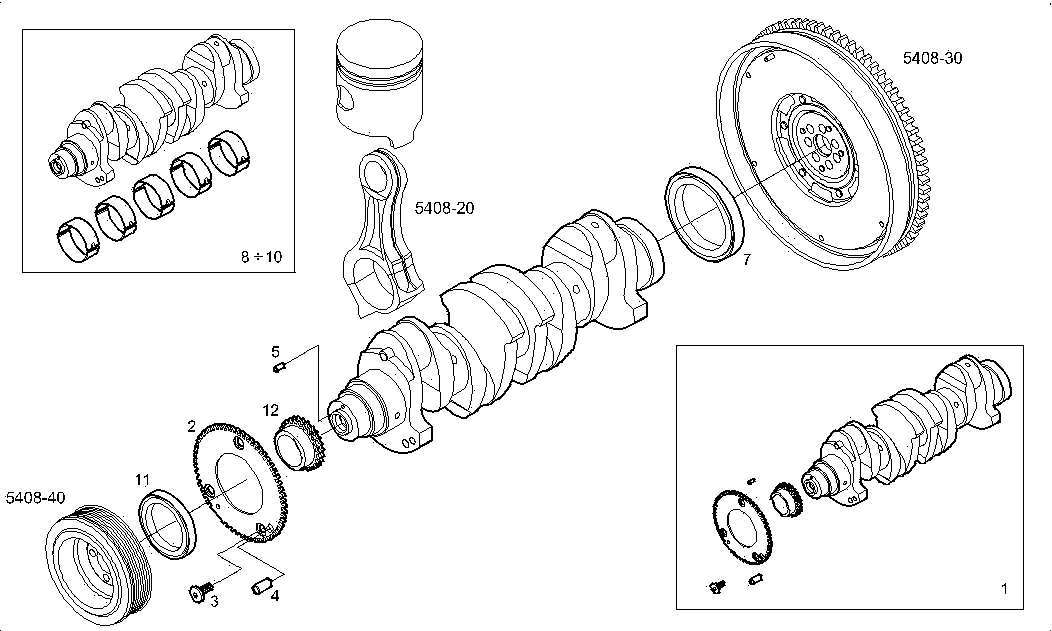 8 ÷ 10

5408-20

5408-30

7

5

12

2

11

5408-40

3

4

1