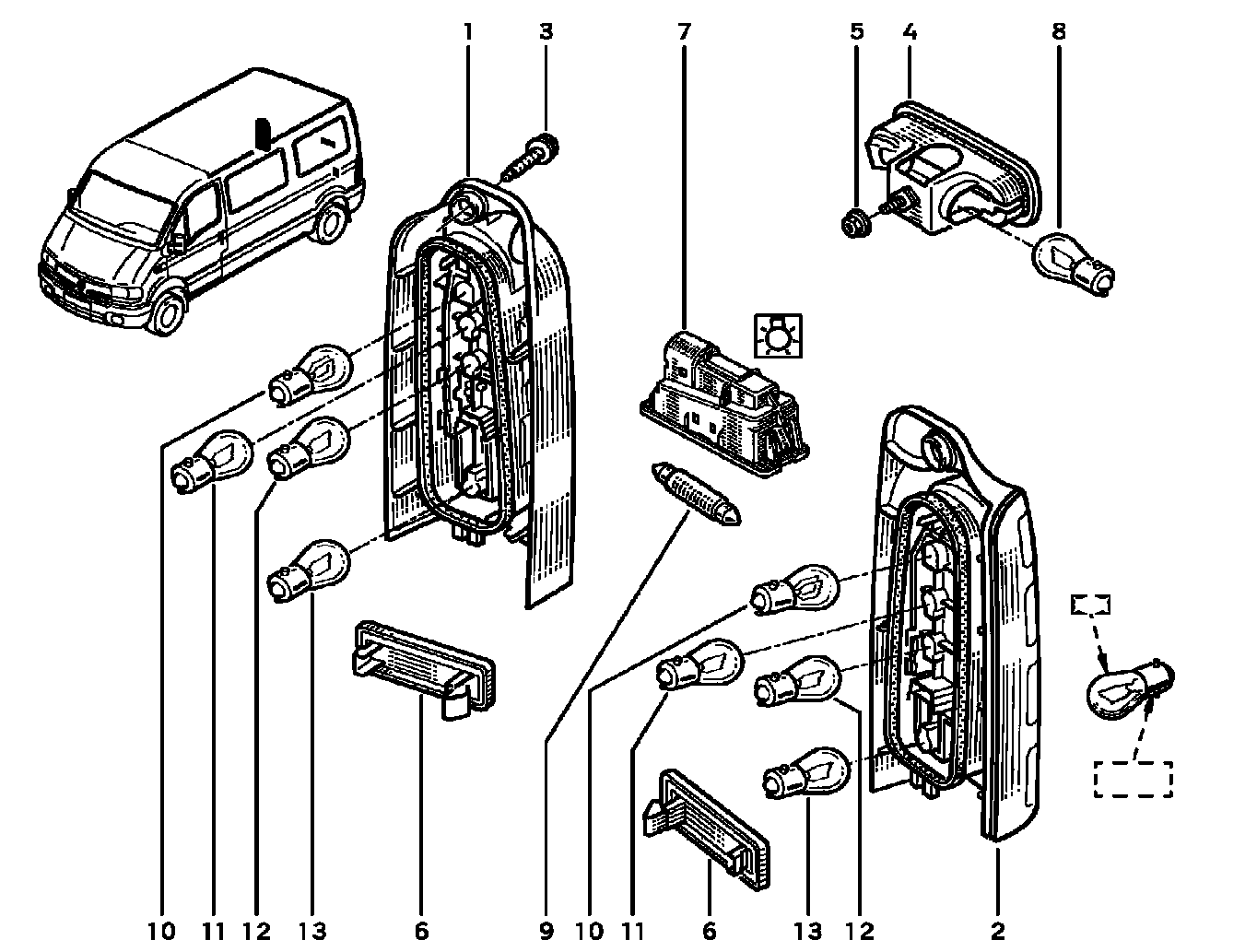 1
3
7
5
4
8
10
11
12
13
6
9
10
11
6
13
12
2