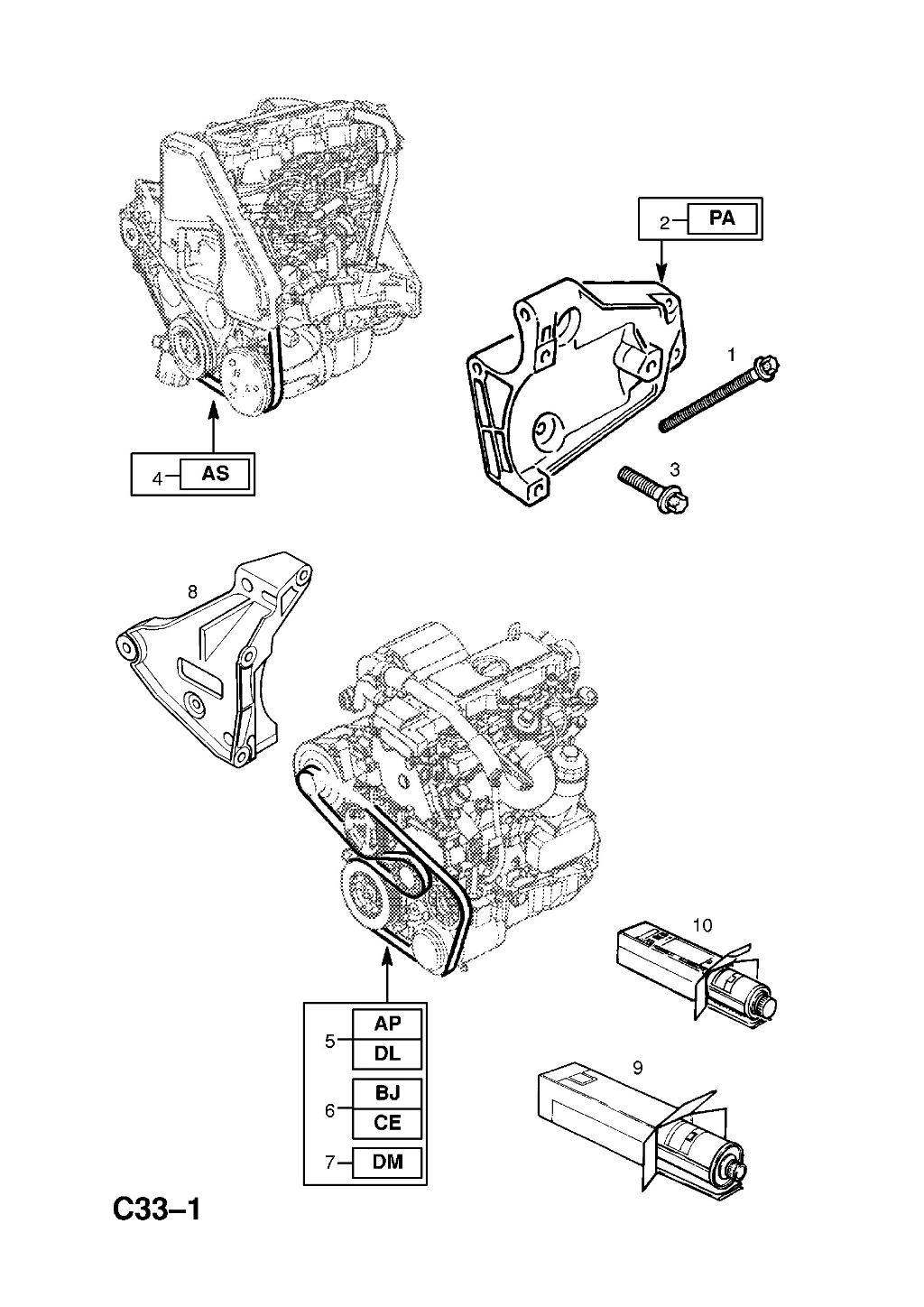 2 PA

1

3

4 AS

8

10

5 AP
DL

6 BJ
CE

7 DM

9

C33–1