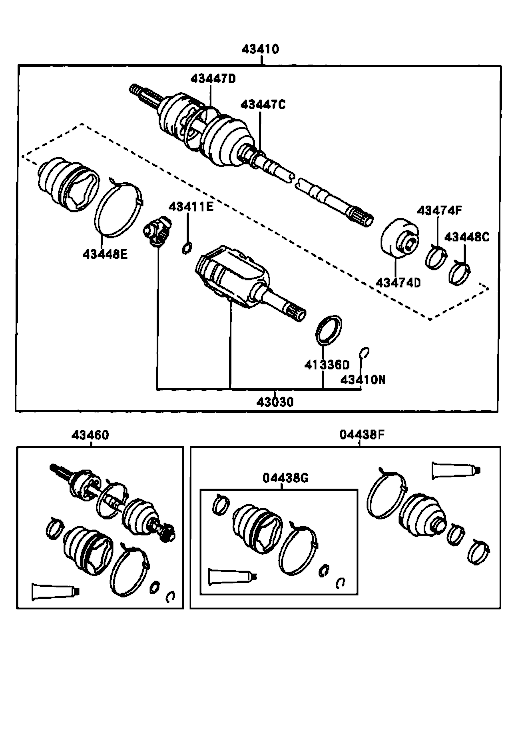 43410

43447D

43447C

43411E

43474F

43448C

43448E

43474D

41336D

43410N

43030

43460

04438F

04438G