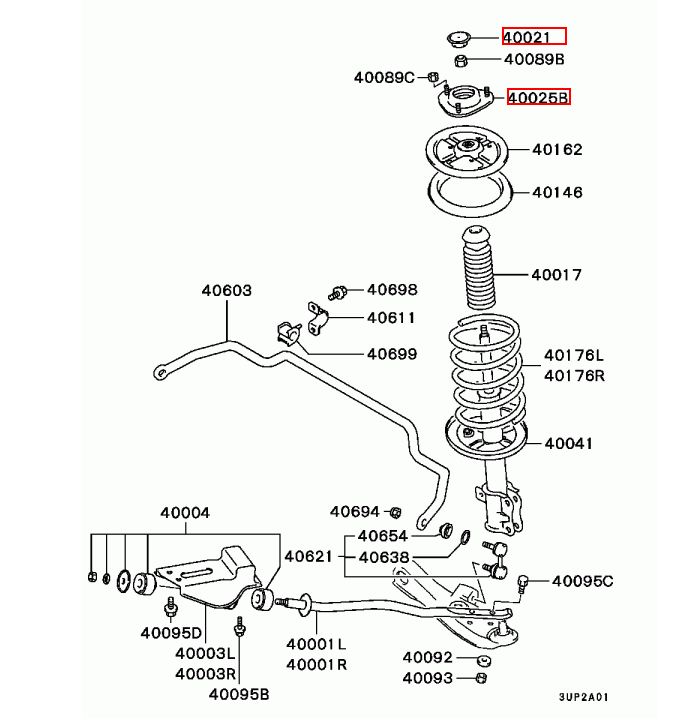 40021
40089B
40089C
40025B
40162
40146
40017
40603
40698
40611
40699
40176L
40176R
40041
40004
40694
40654
40621
40638
40095C
40095D
40003L
40003R
40095B
40001L
40001R
40092
40093
3UP2A01