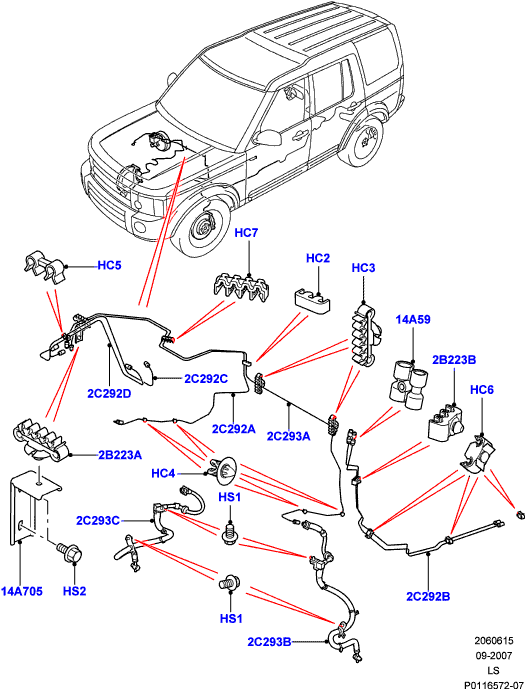 HC7
HC5
HC2
HC3
14A59
2B223B
HC6
2C292D
2C292C
2C292A
2C293A
2B223A
HC4
HS1
2C293C
14A705
HS2
HS1
2C292B
2C293B
2060615
09-2007
LS
P0116572-07