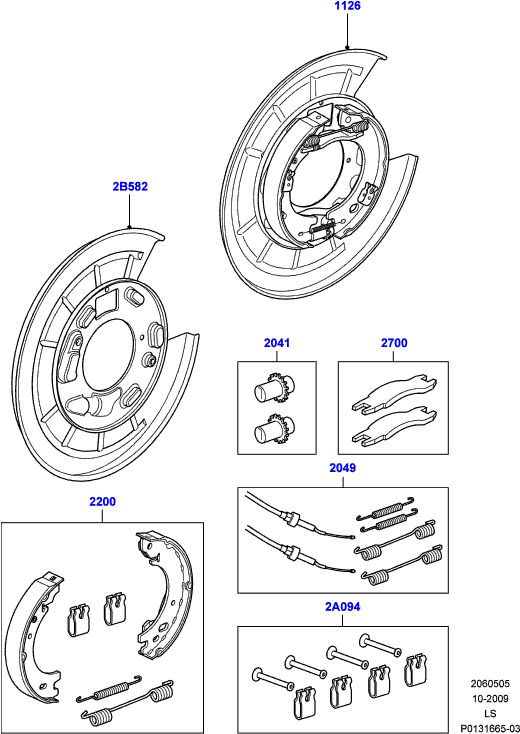 1126

2B582

2041

2700

2049

2200

2A094

2060505
10-2009
LS
P0131665-03