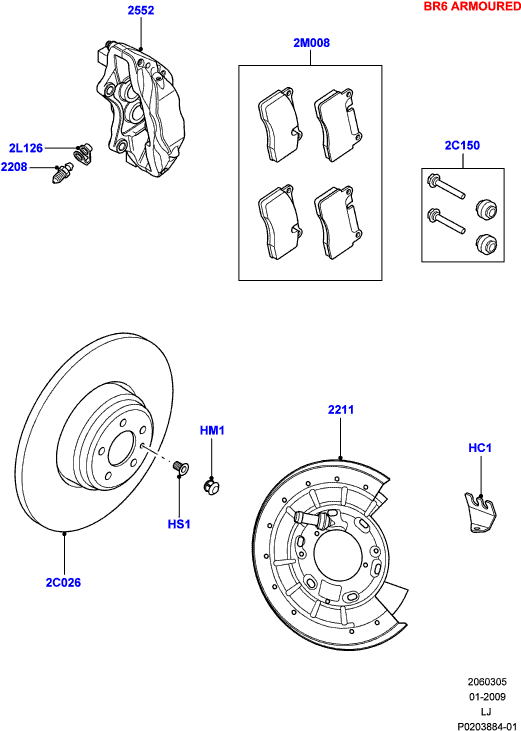 BR6 ARMOURED

2552

2M008

2L126

2208

2C150

2211

HM1

HC1

HS1

2C026

2060305
01-2009
LJ
P0203884-01