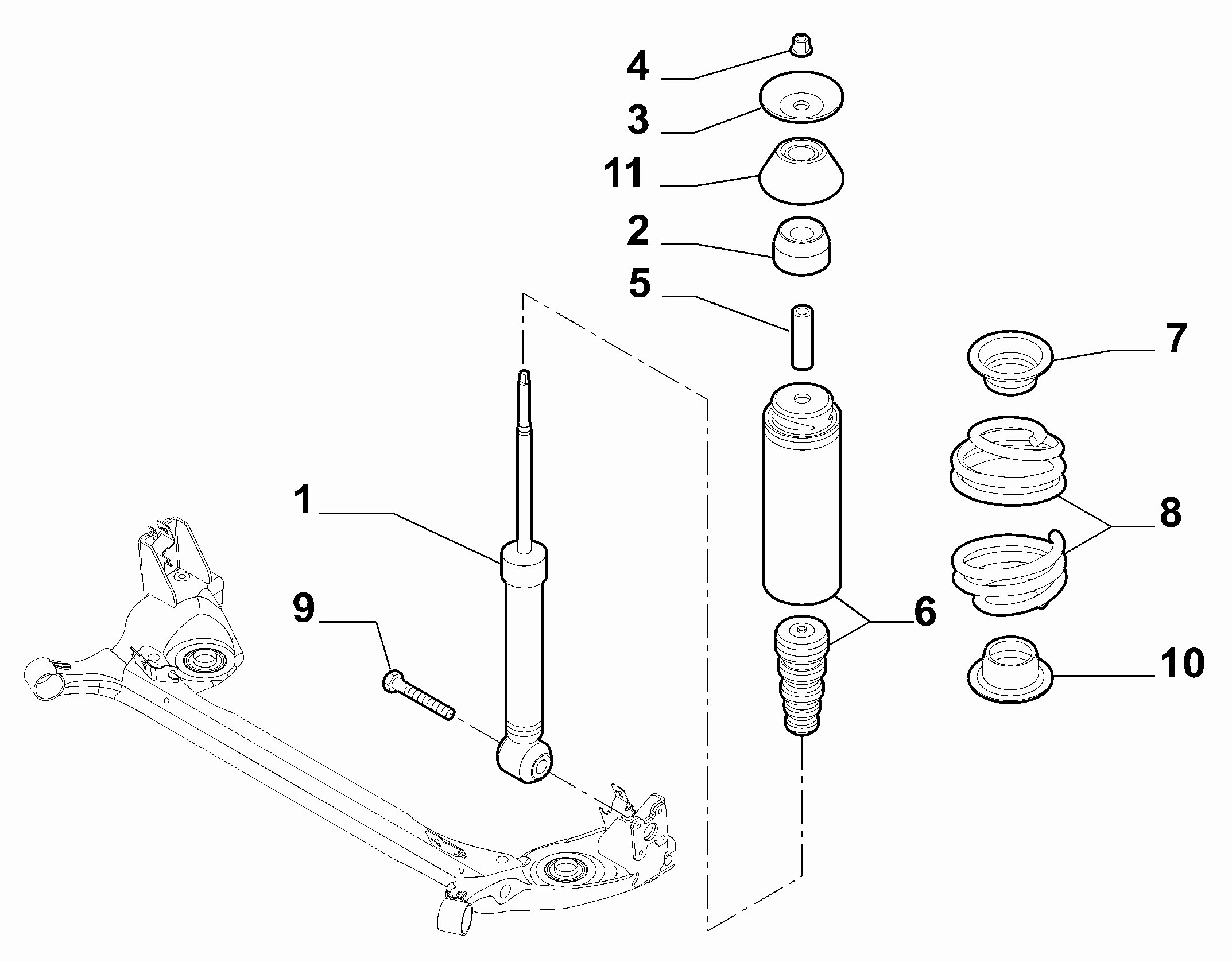 4
3
11
2
5
7
1
8
9
6
10