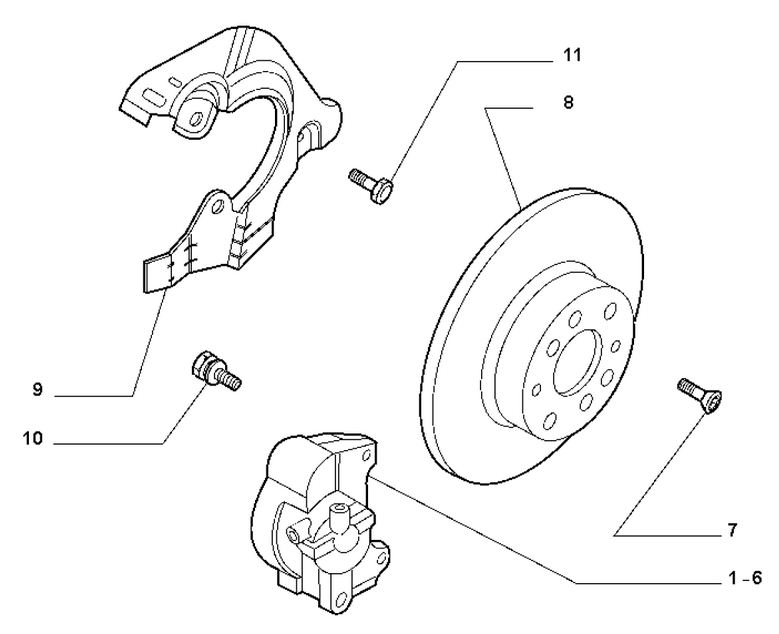 11

8

9

10

7

1 - 6