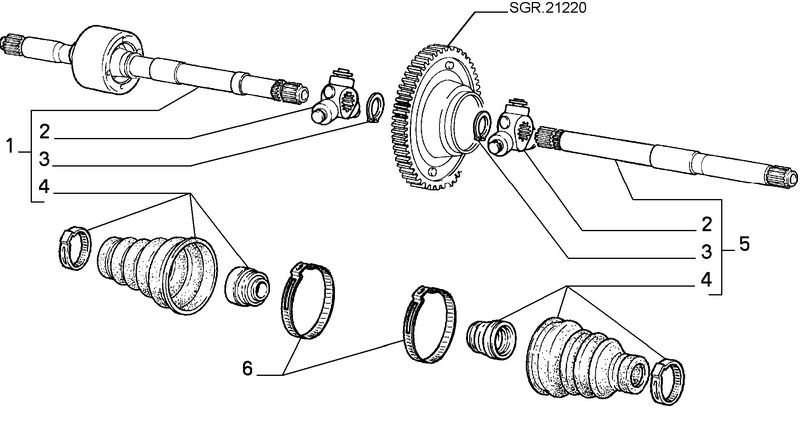 SGR.21220

1
2
3
4

2
3
4
5

6