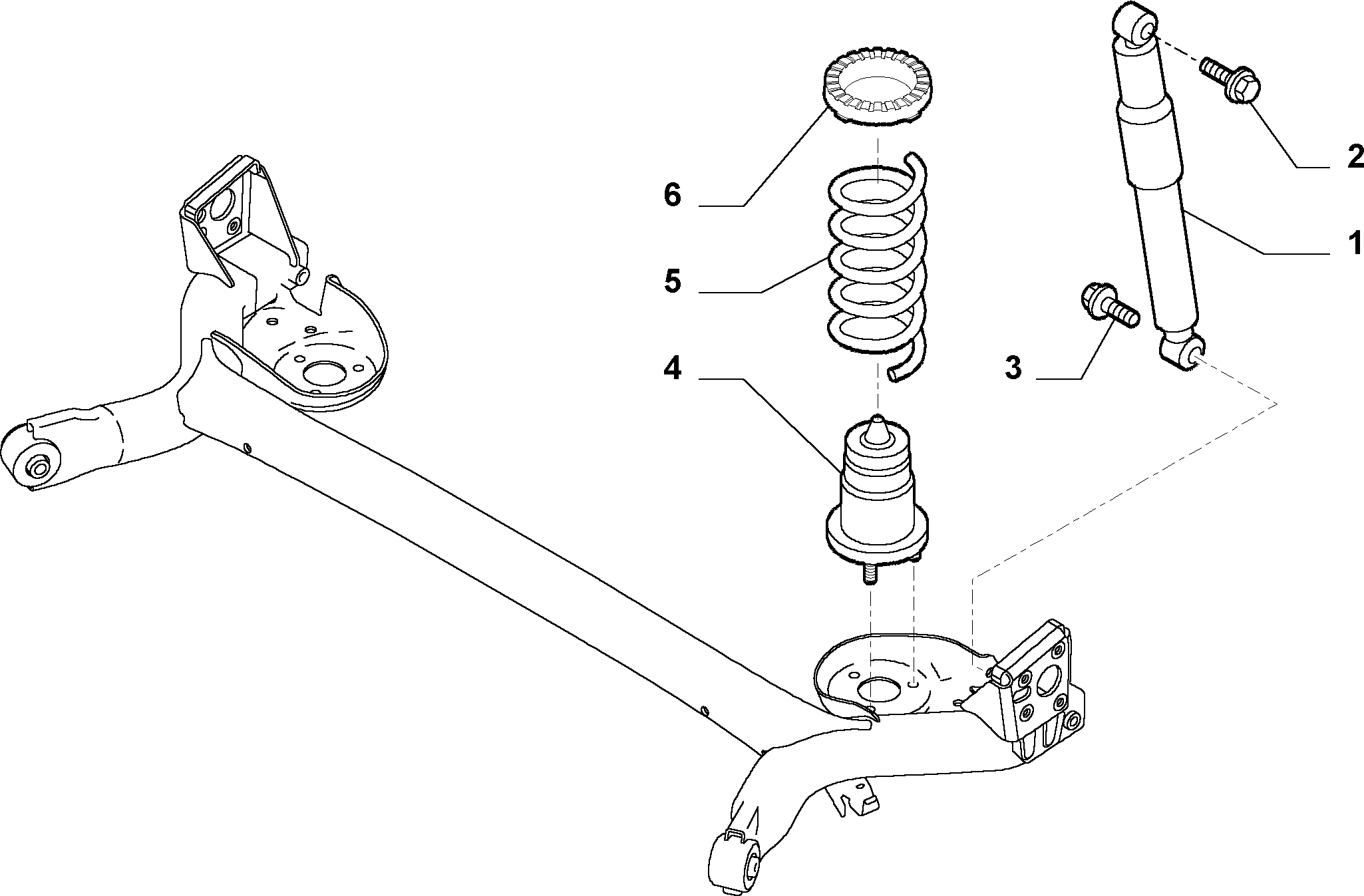 6
5
4
2
1
3