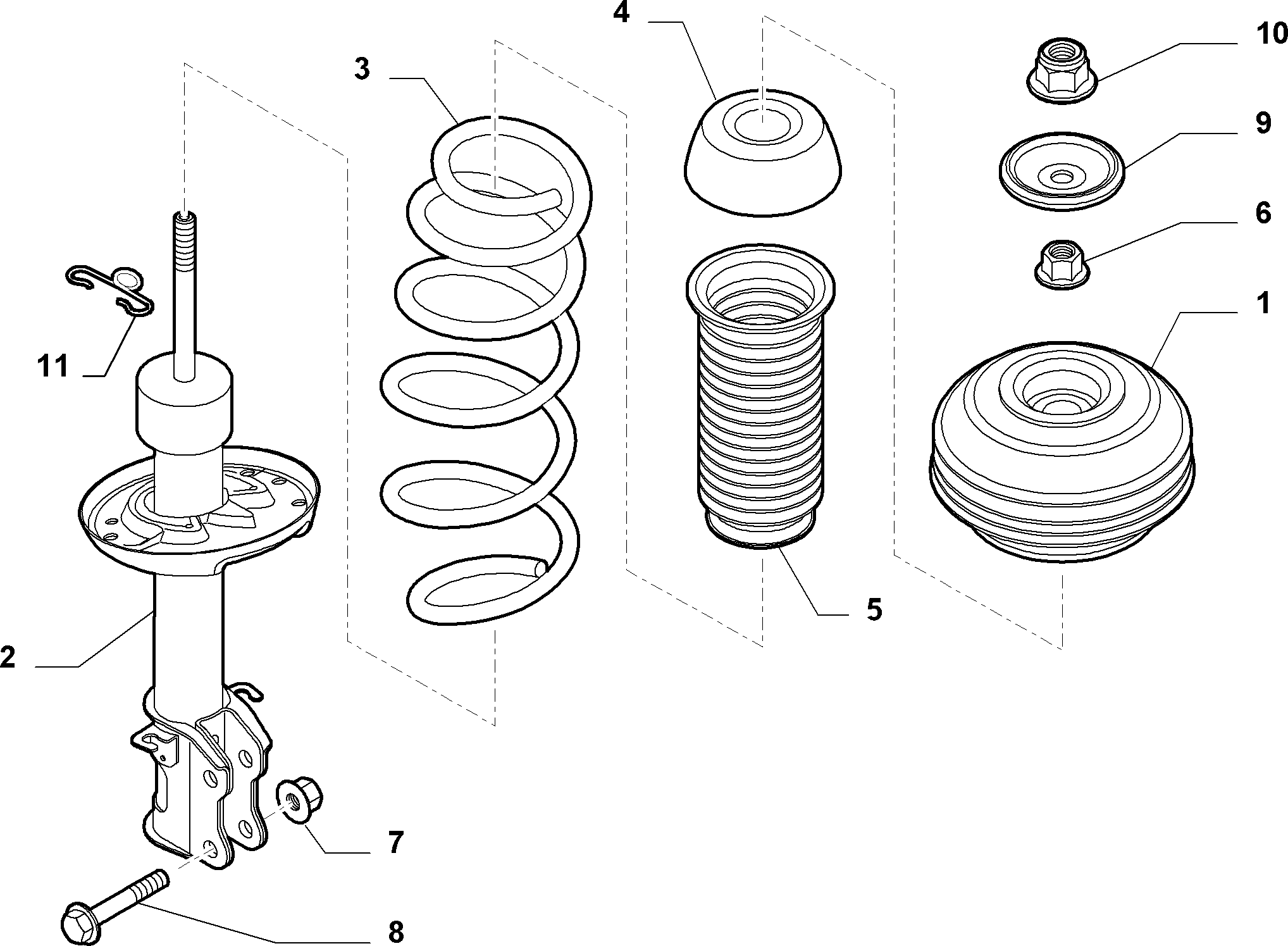 4
10
3
9
6
1
11
5
2
7
8