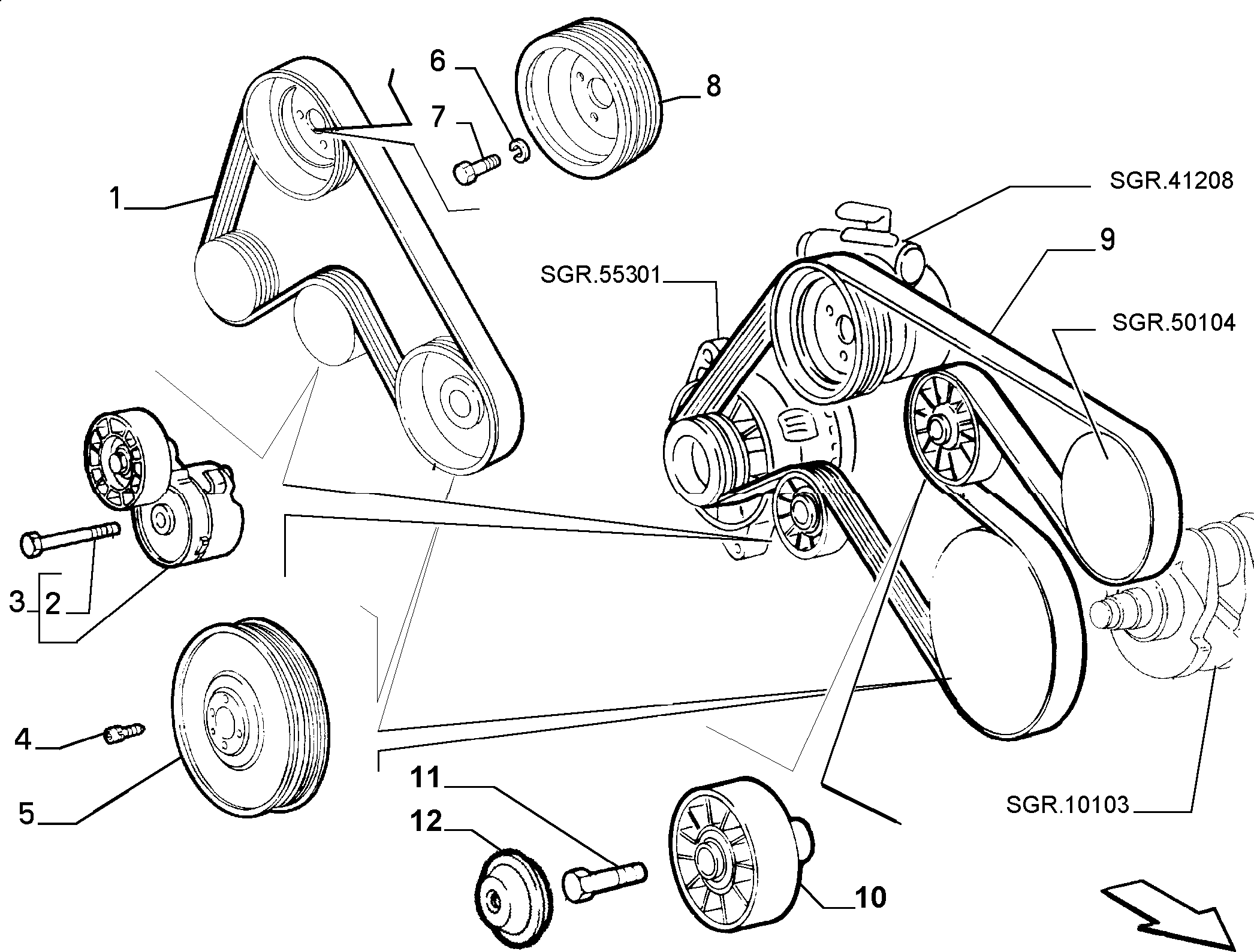 6
8
7
1
SGR.41208
9
SGR.55301
SGR.50104
3
2
4
5
11
12
10
SGR.10103