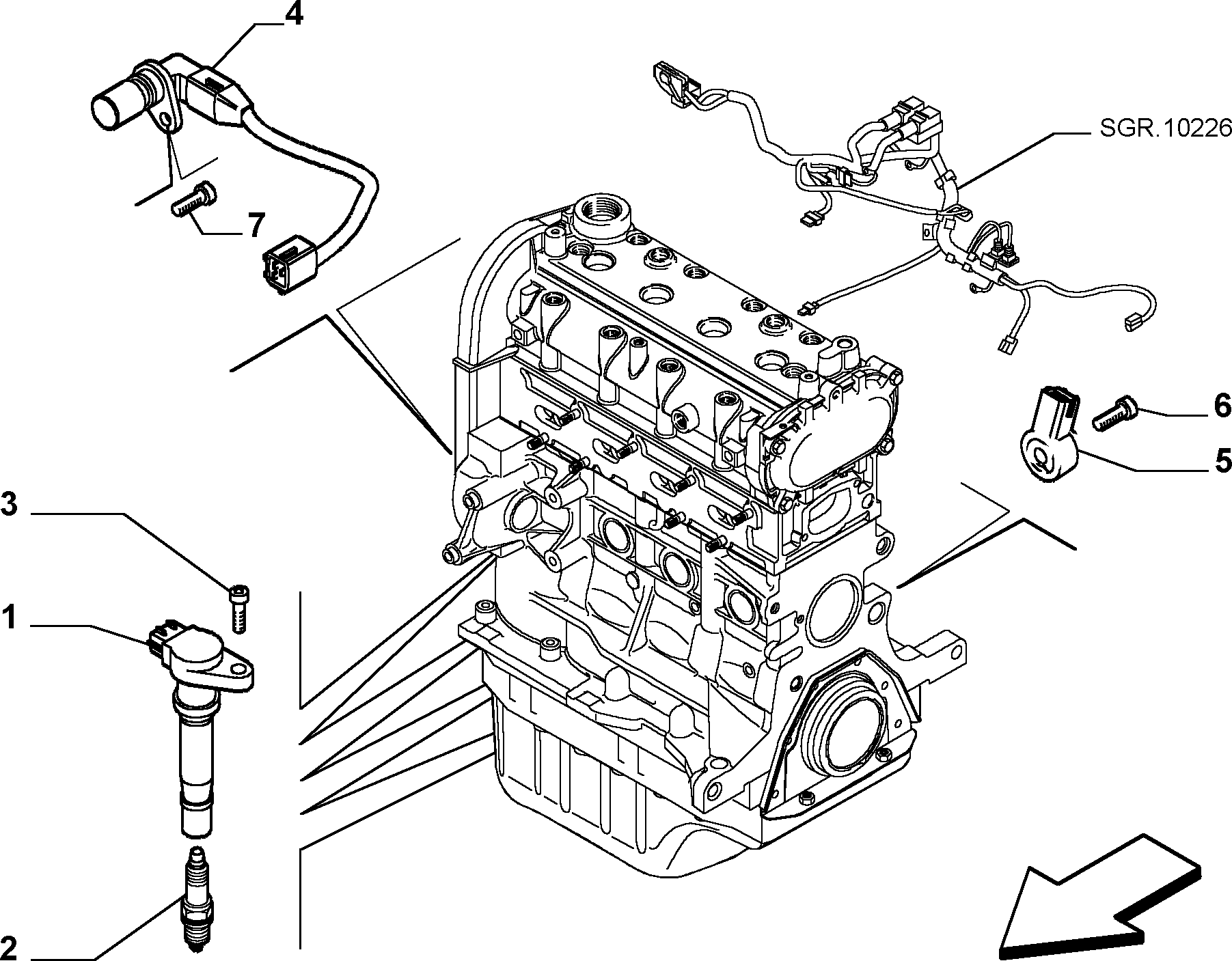 4

SGR.10226

7

6

5

3

1

2