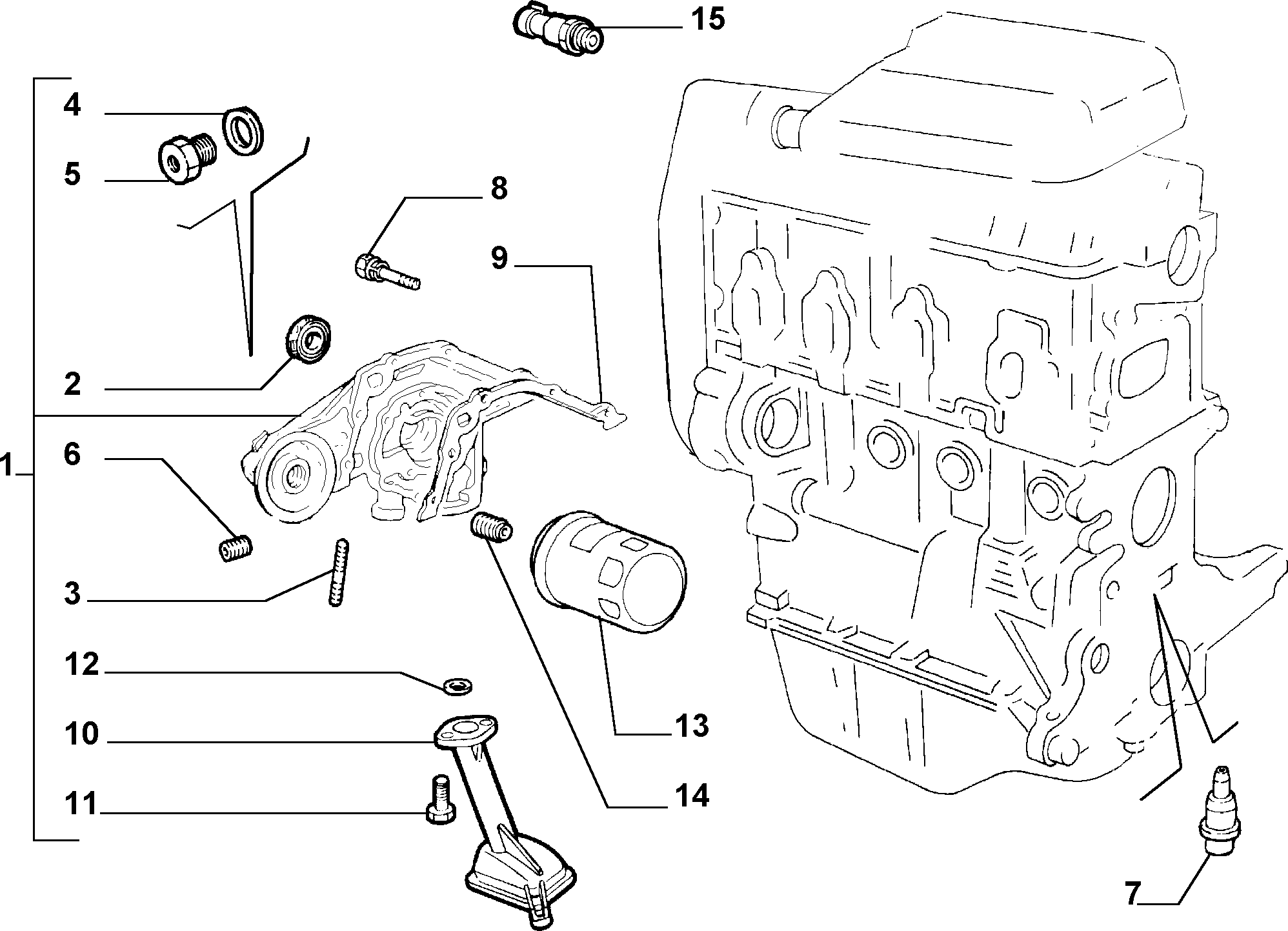 15
4
5
8
9
2
1
6
3
12
10
11
13
14
7