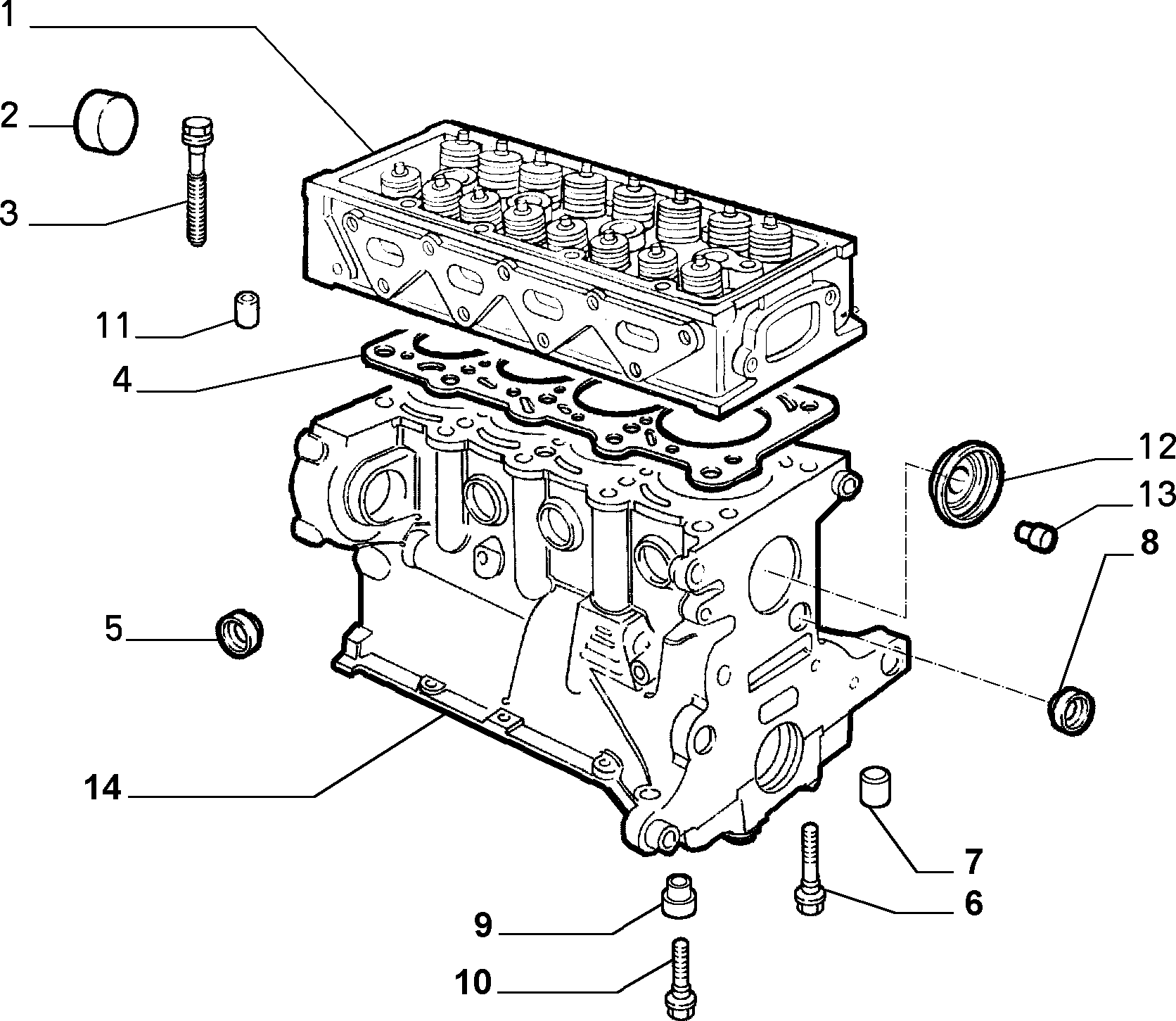 1
2
3
11
4
12
13
8
5
14
7
6
9
10