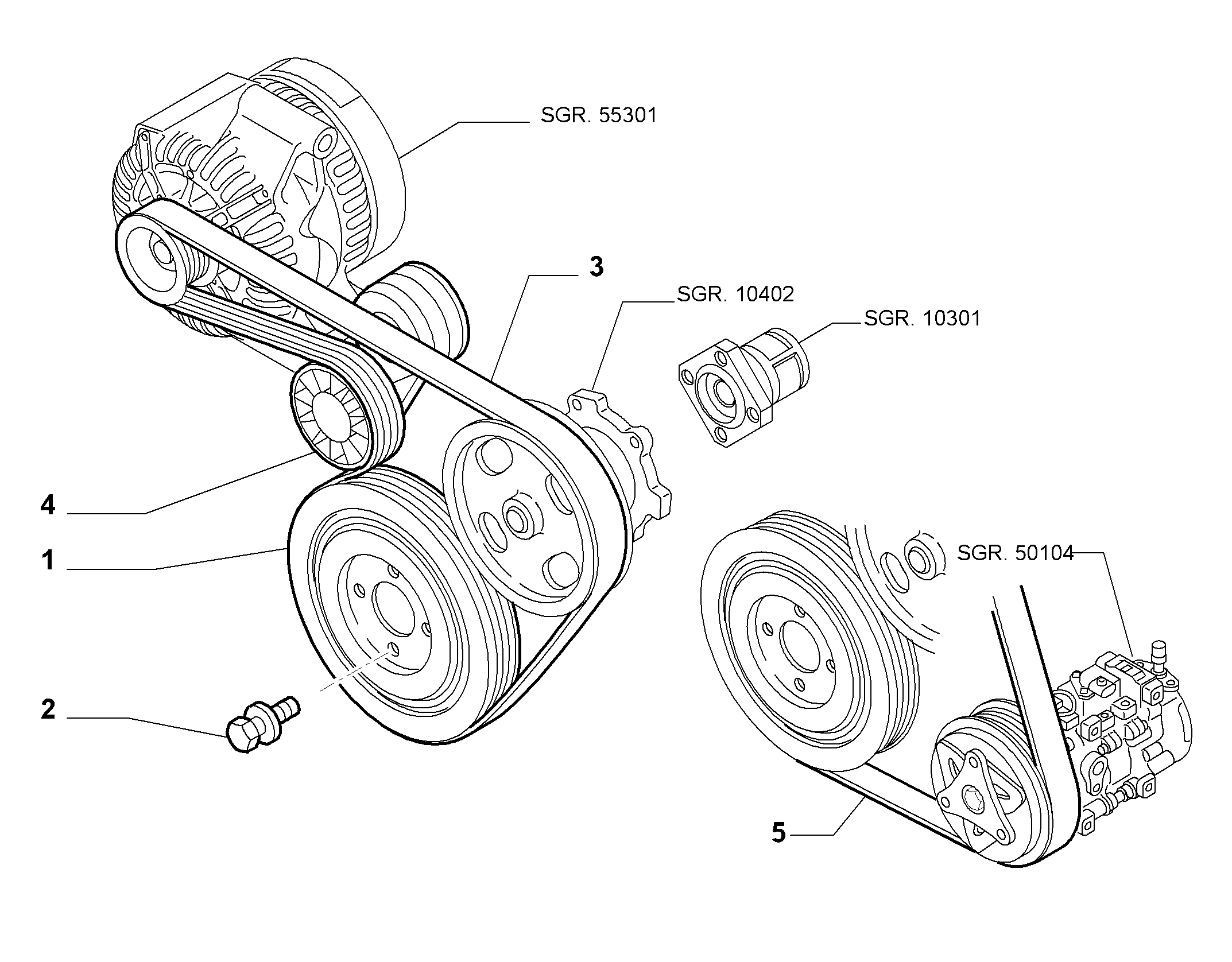 SGR. 55301

3

SGR. 10402

SGR. 10301

4

1

SGR. 50104

2

5