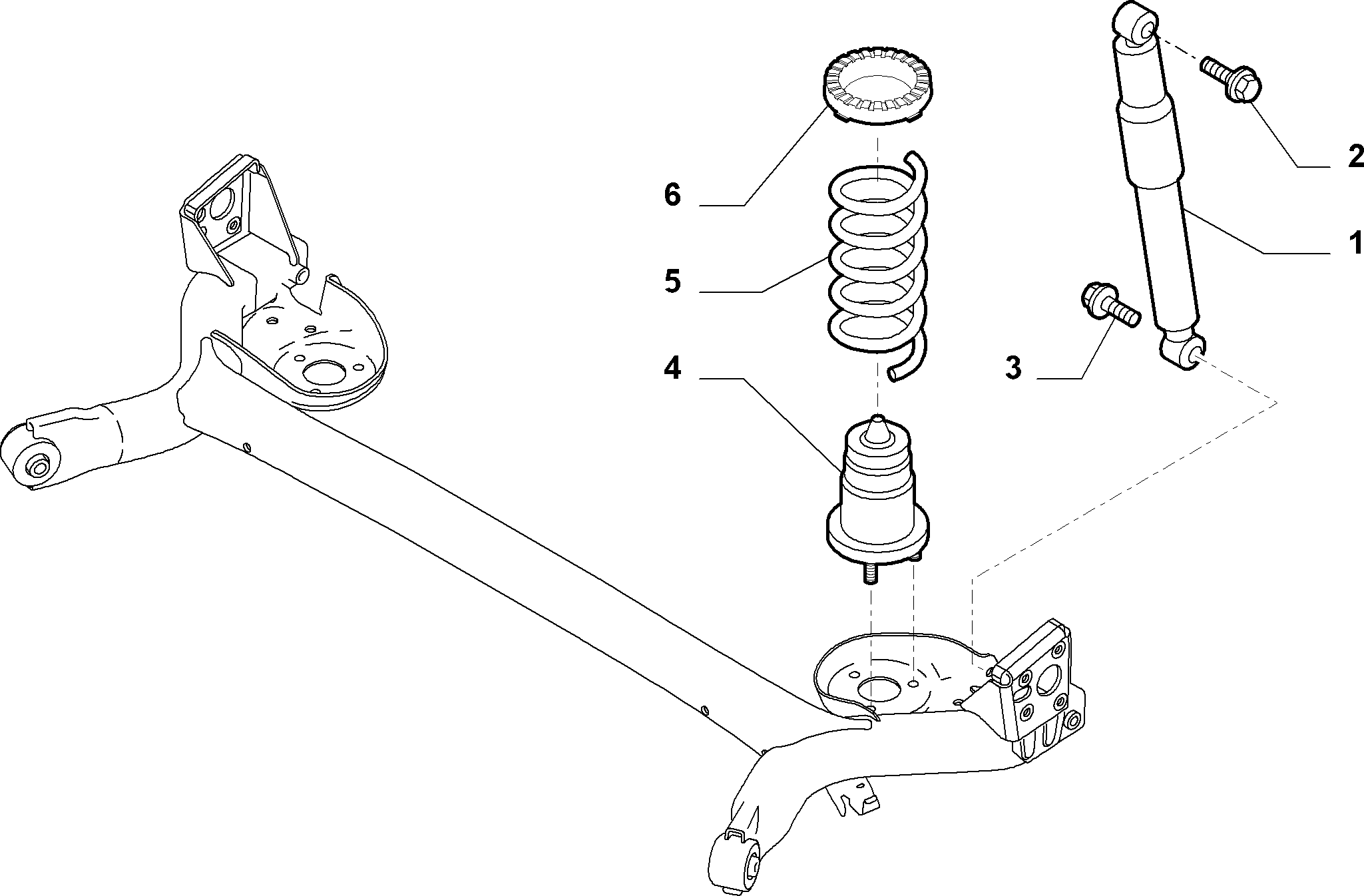 2
6
1
5
3
4