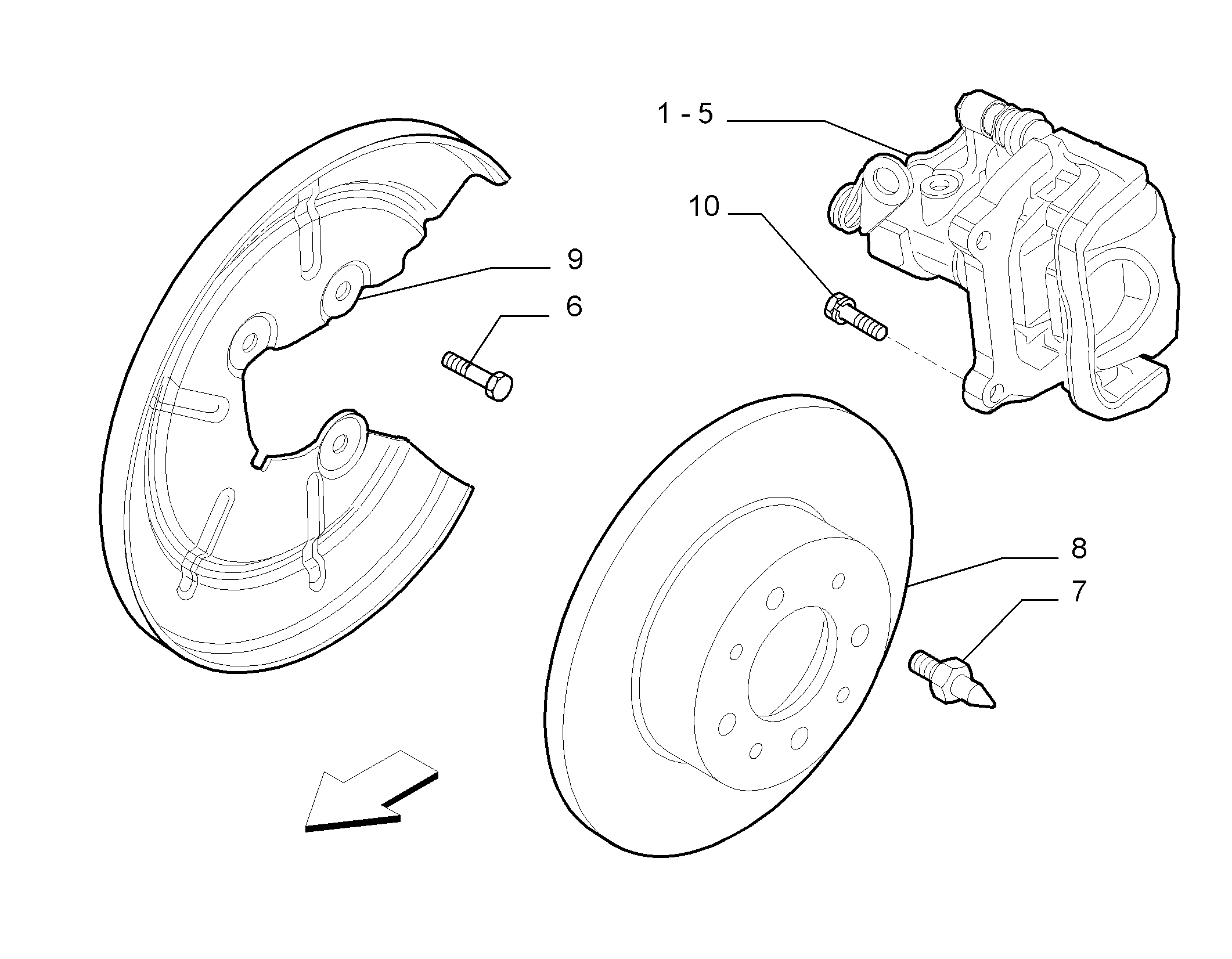 1 - 5
10
9
6
8
7