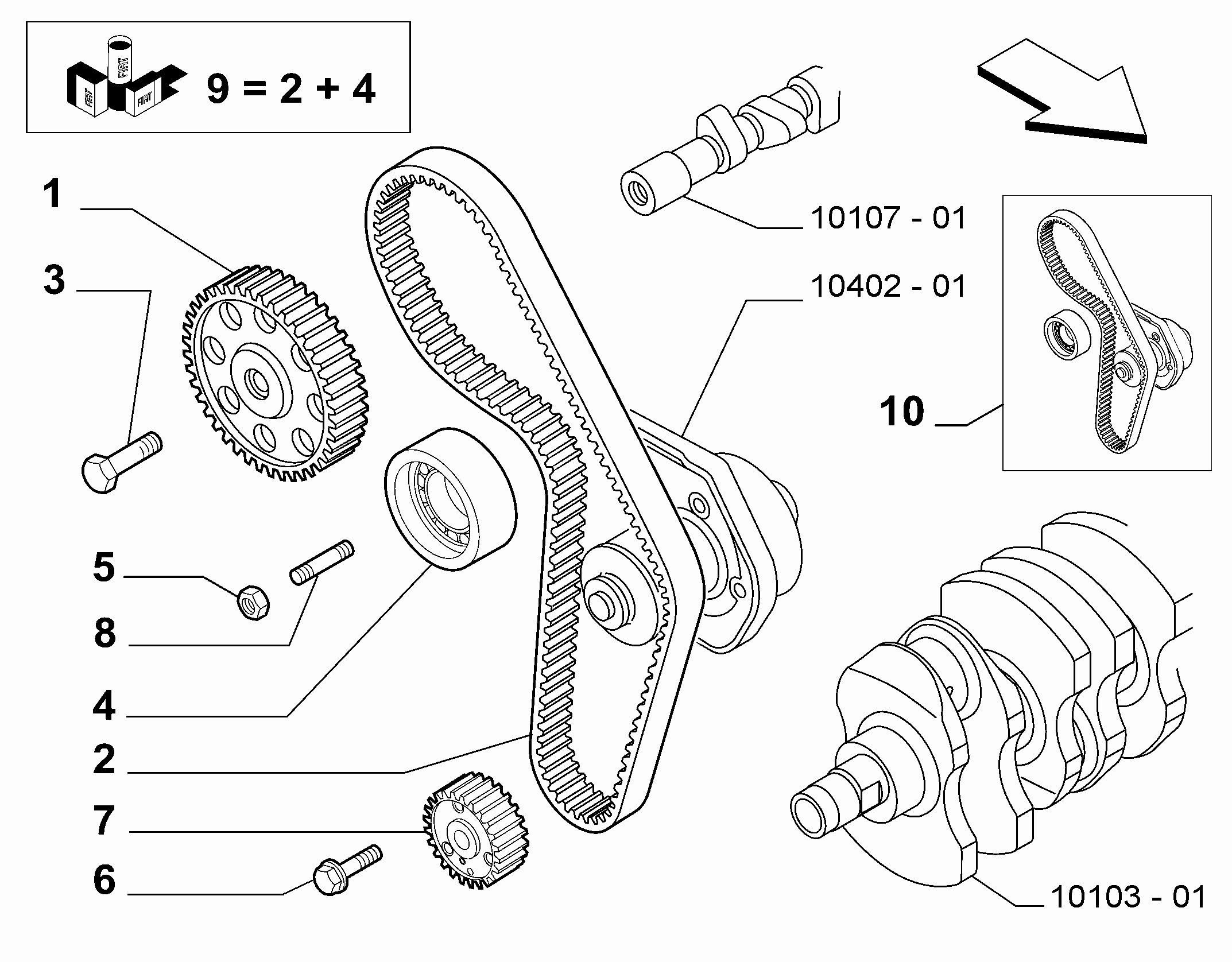 FIAT FIAT FIAT 9 = 2 + 4

1
3
5
8
4
2
7
6

10107 - 01
10402 - 01
10
10103 - 01