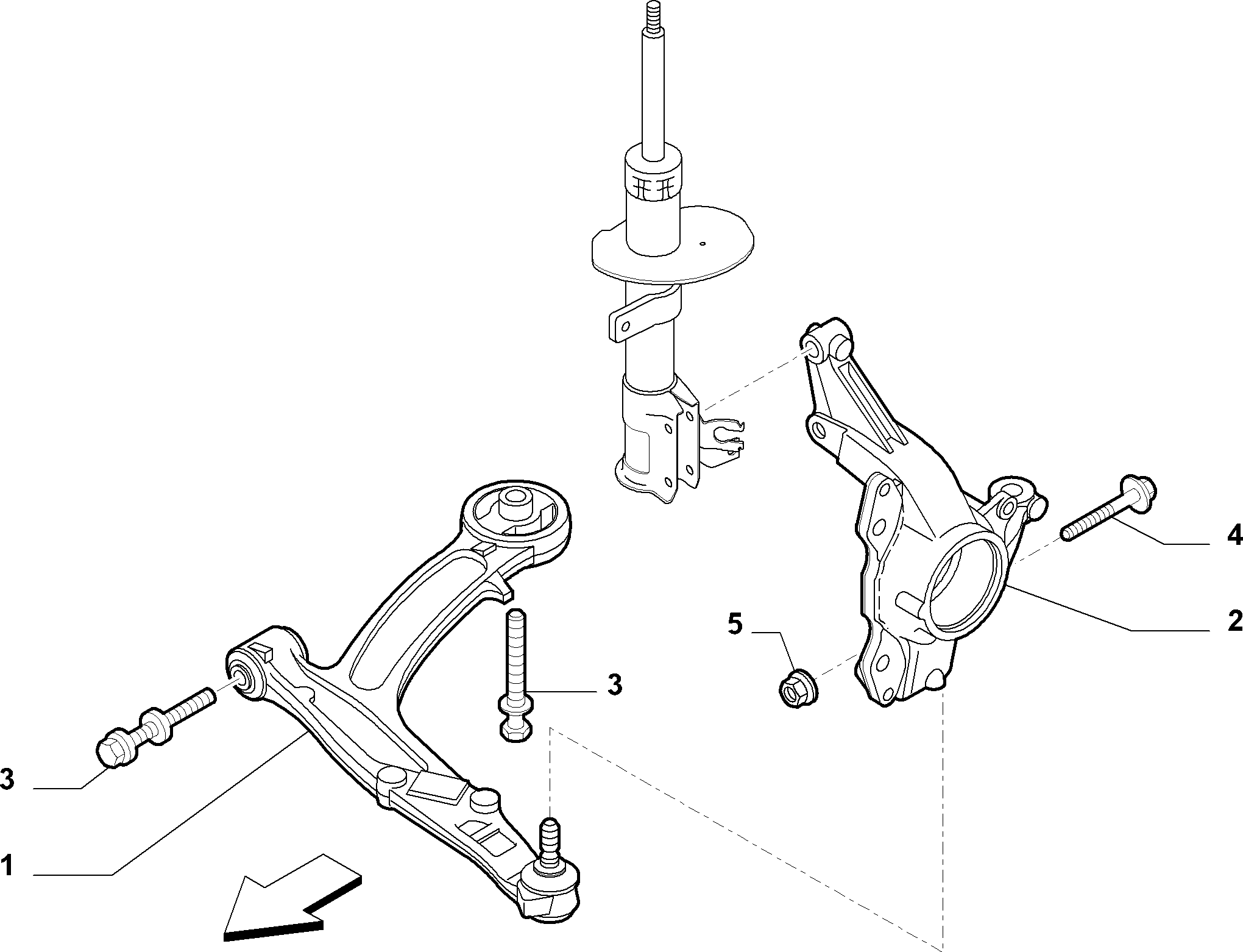 4
2
5
3
3
1