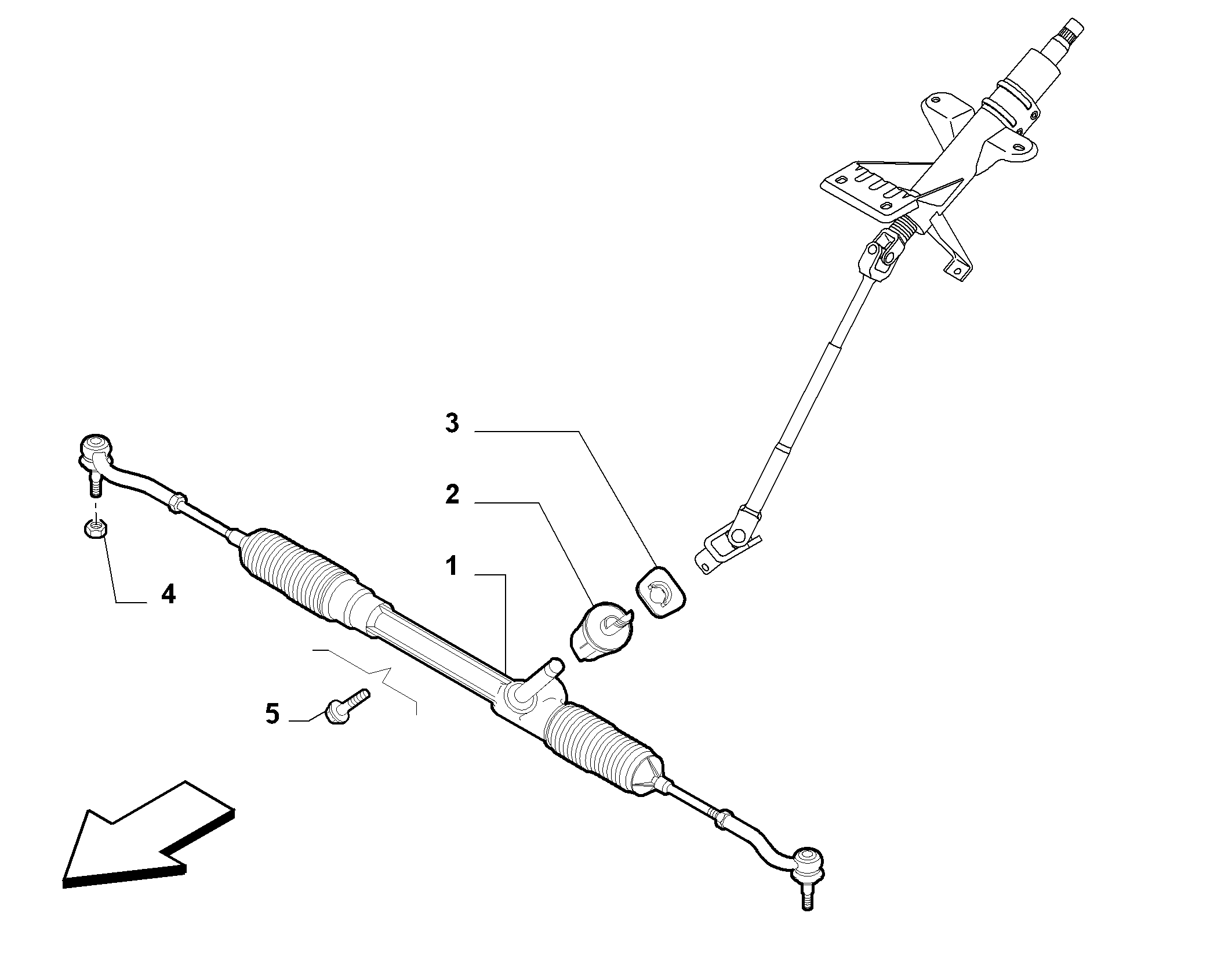 3

2

1

4

5