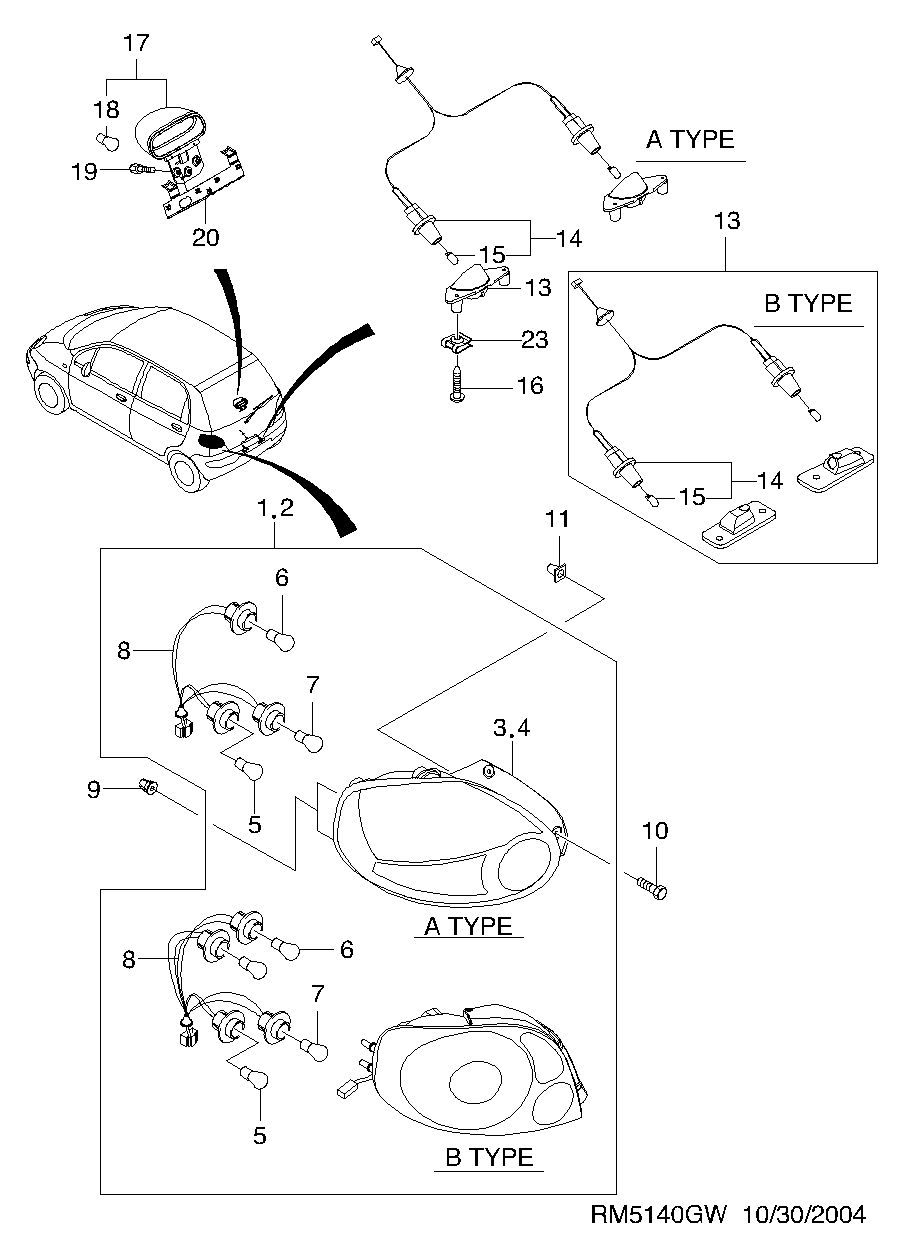 17
18
19
20
A TYPE
14
15
13
23
16
13
B TYPE
14
15
1,2
11
6
8
7
3,4
9
5
10
A TYPE
8
6
7
5
B TYPE
RM5140GW 10/30/2004