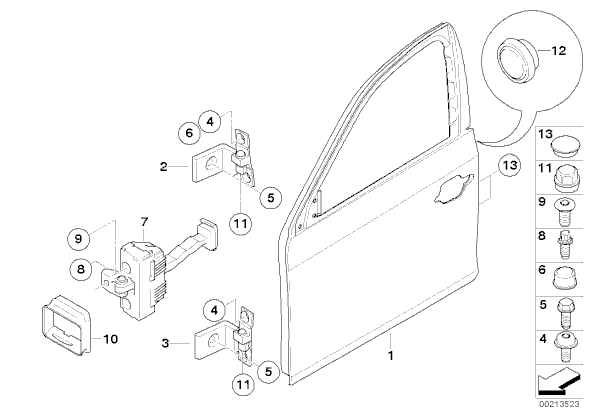 12
4
6
2
5
11
13
7
9
8
10
4
3
5
11
1
13
11
9
8
6
5
4
00213523