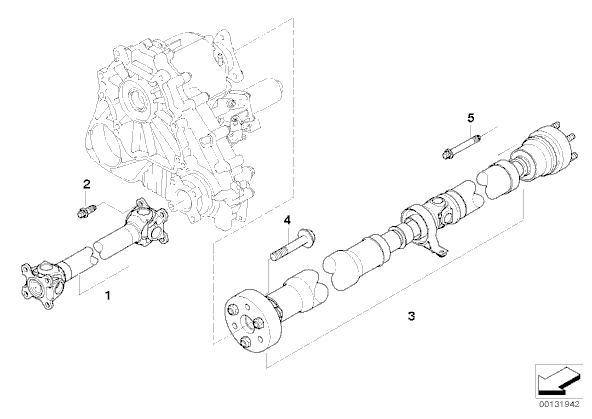 5

2

4

1

3

00131942