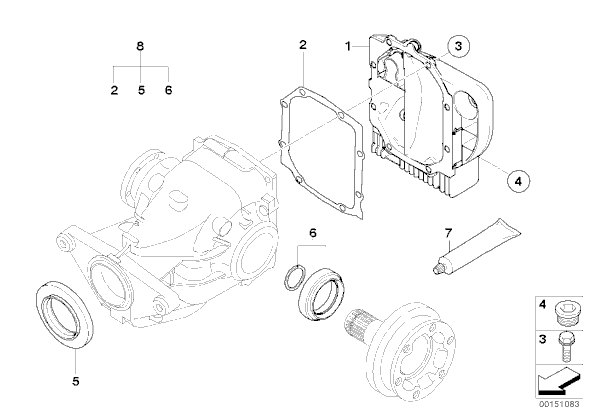 8
2 5 6
2
1
3
4
6
7
5
4
3
00151083