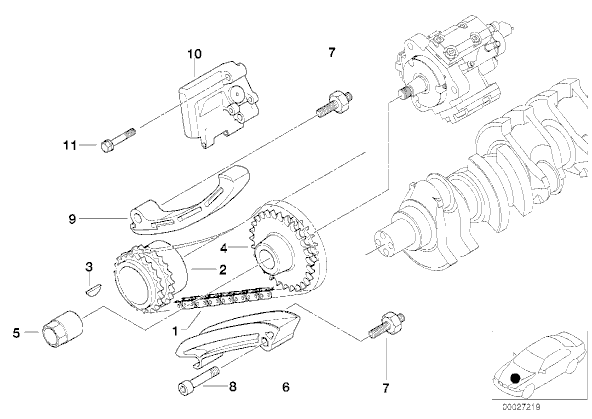 10
7
11
9
4
3
2
5
1
8
6
7
00027219