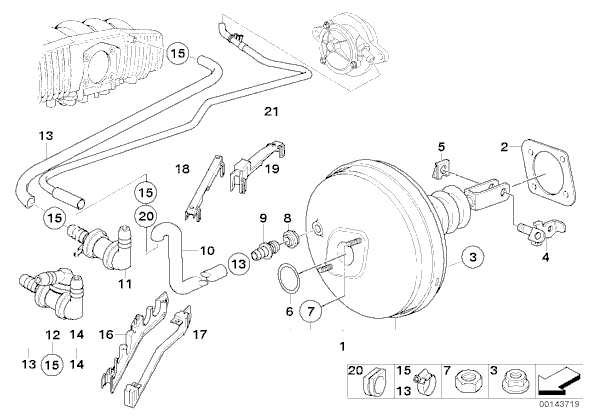 15
21
13
5
2
18
19
15
15
20
9
8
10
13
3
4
11
6
7
12
14
16
17
1
13
15
14
20
15
13
7
3
00143719