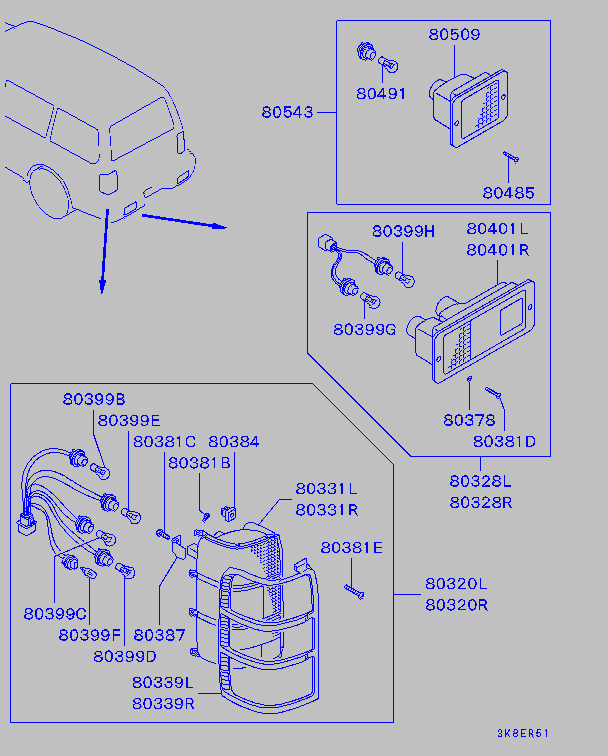 80509
80491
80543
80485
80399H
80401L
80401R
80399G
80378
80381D
80328L
80328R
80399B
80399E
80381C
80384
80381B
80331L
80331R
80381E
80320L
80320R
80399C
80399F
80387
80399D
80339L
80339R
3K8ER51