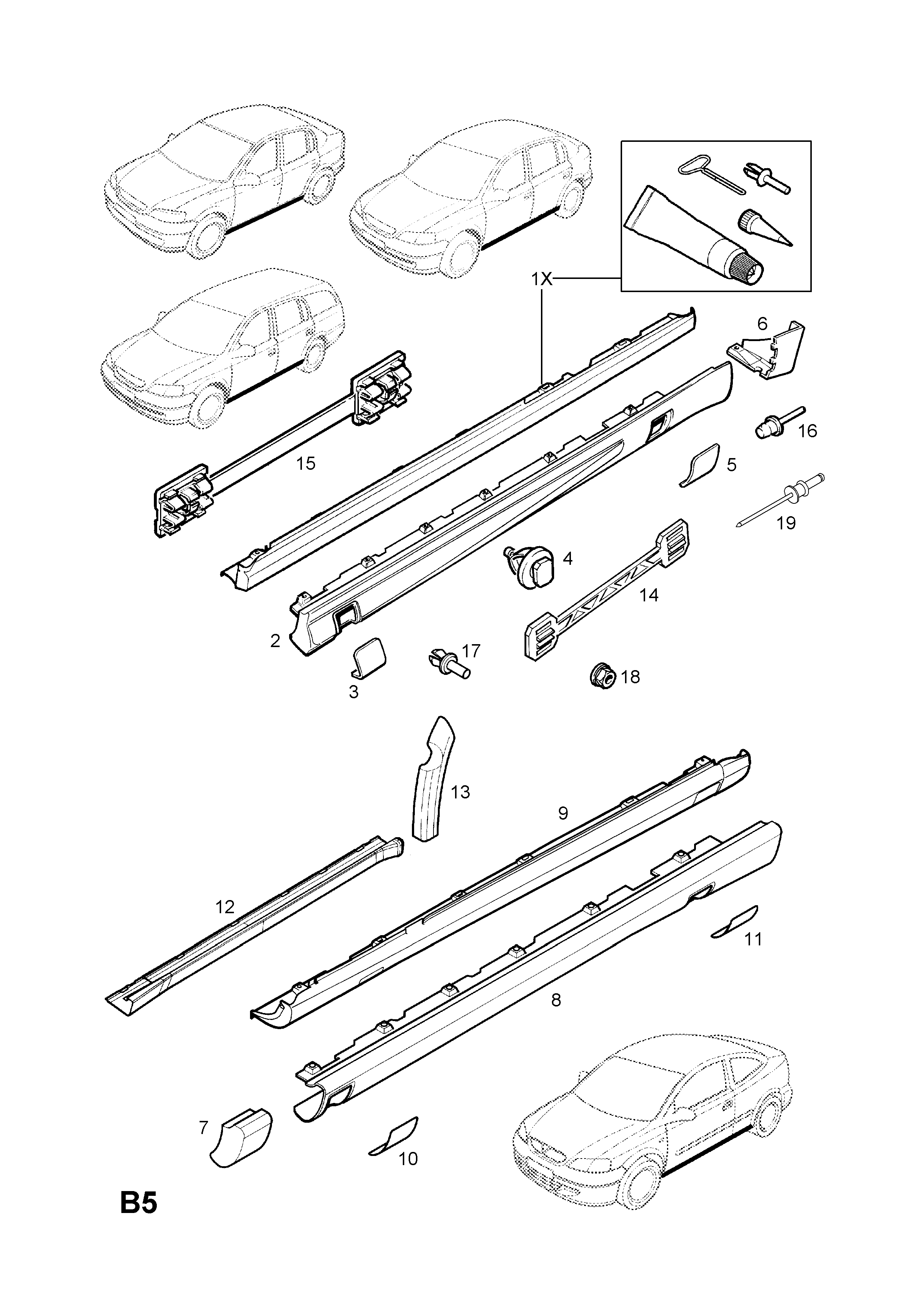 1X
6
16
5
15
19
4
14
2
17
3
18
13
9
12
11
8
7
10
B5