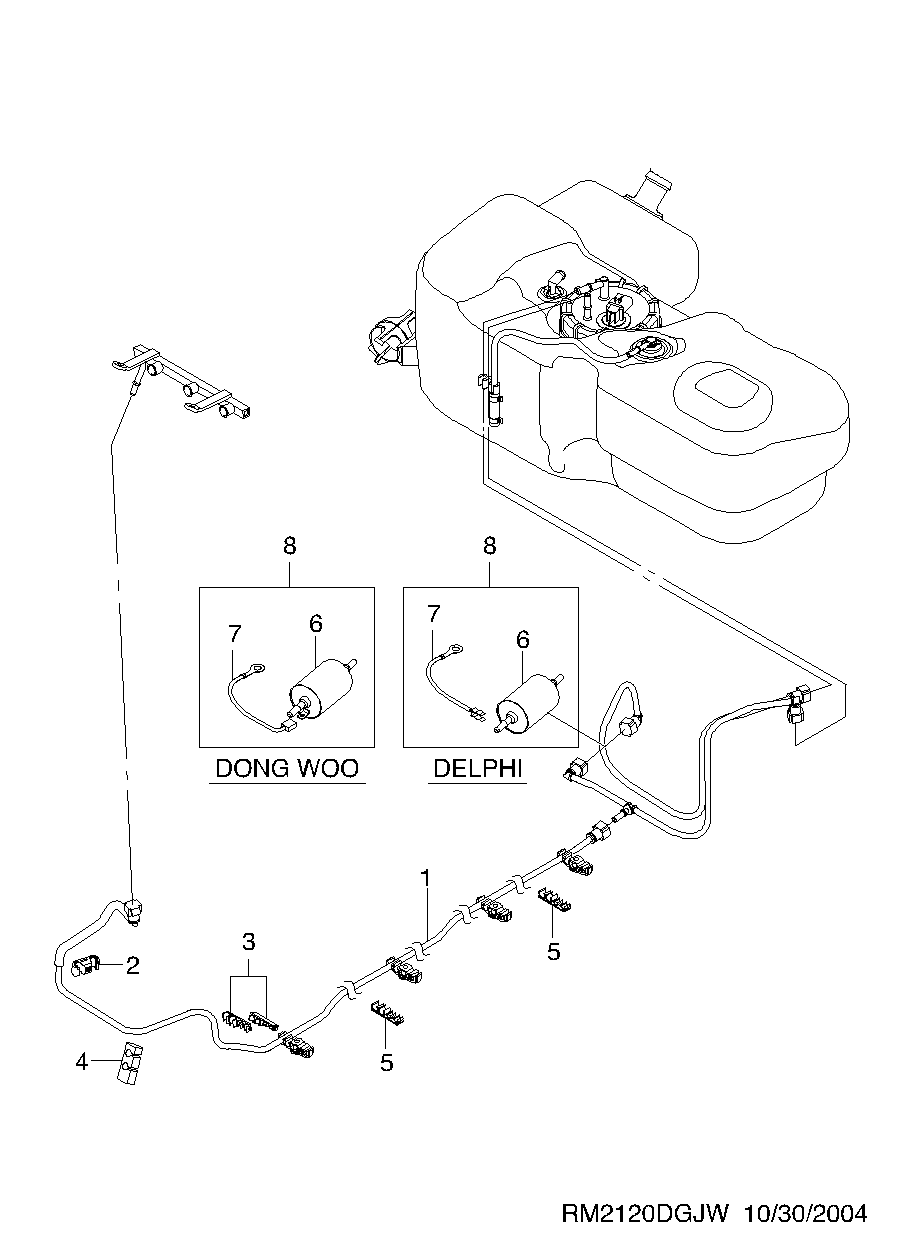 8

7

6

DONG WOO

8

7

6

DELPHI

1

2

3

4

5

5

RM2120DGJW 10/30/2004